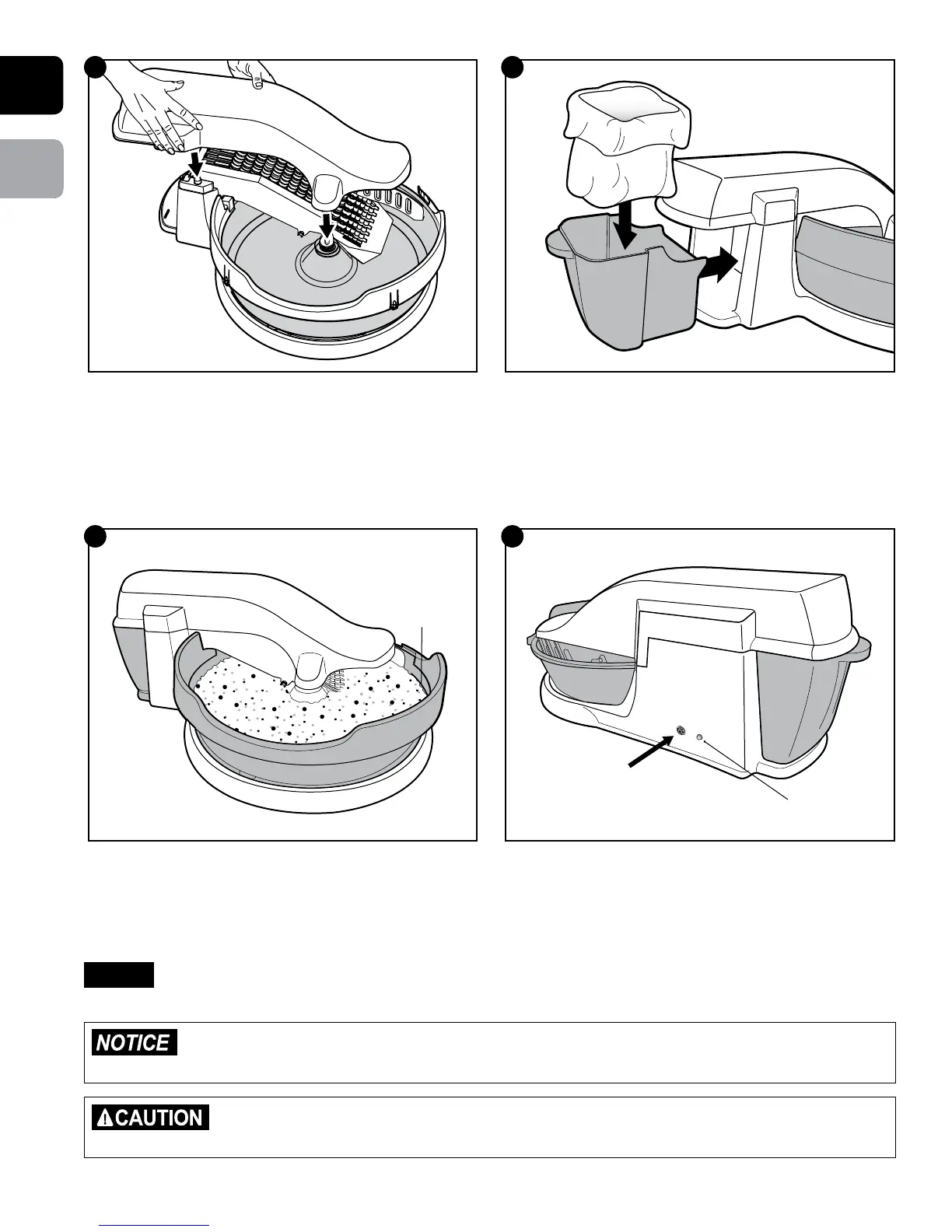 NOTICE

CAUTION