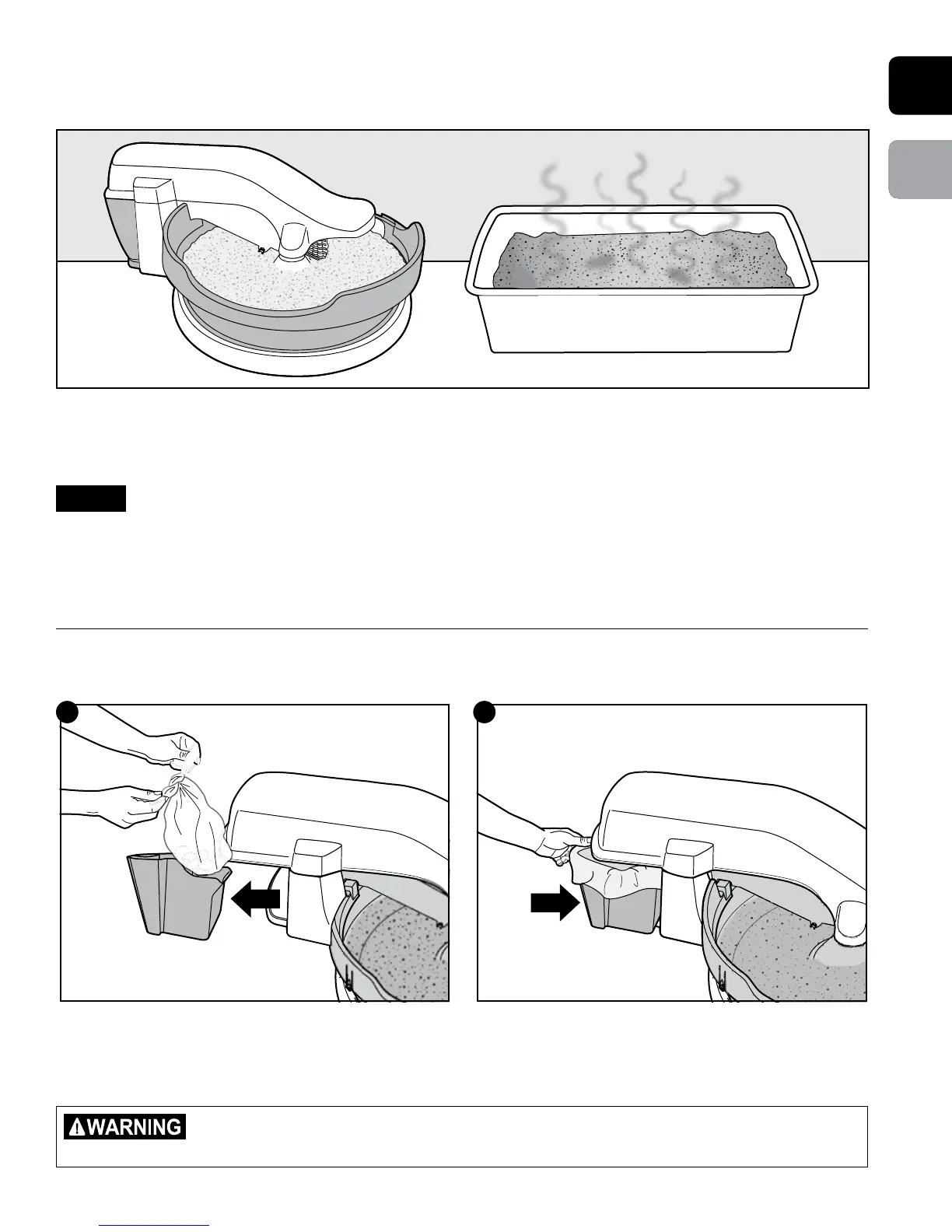 WARNING