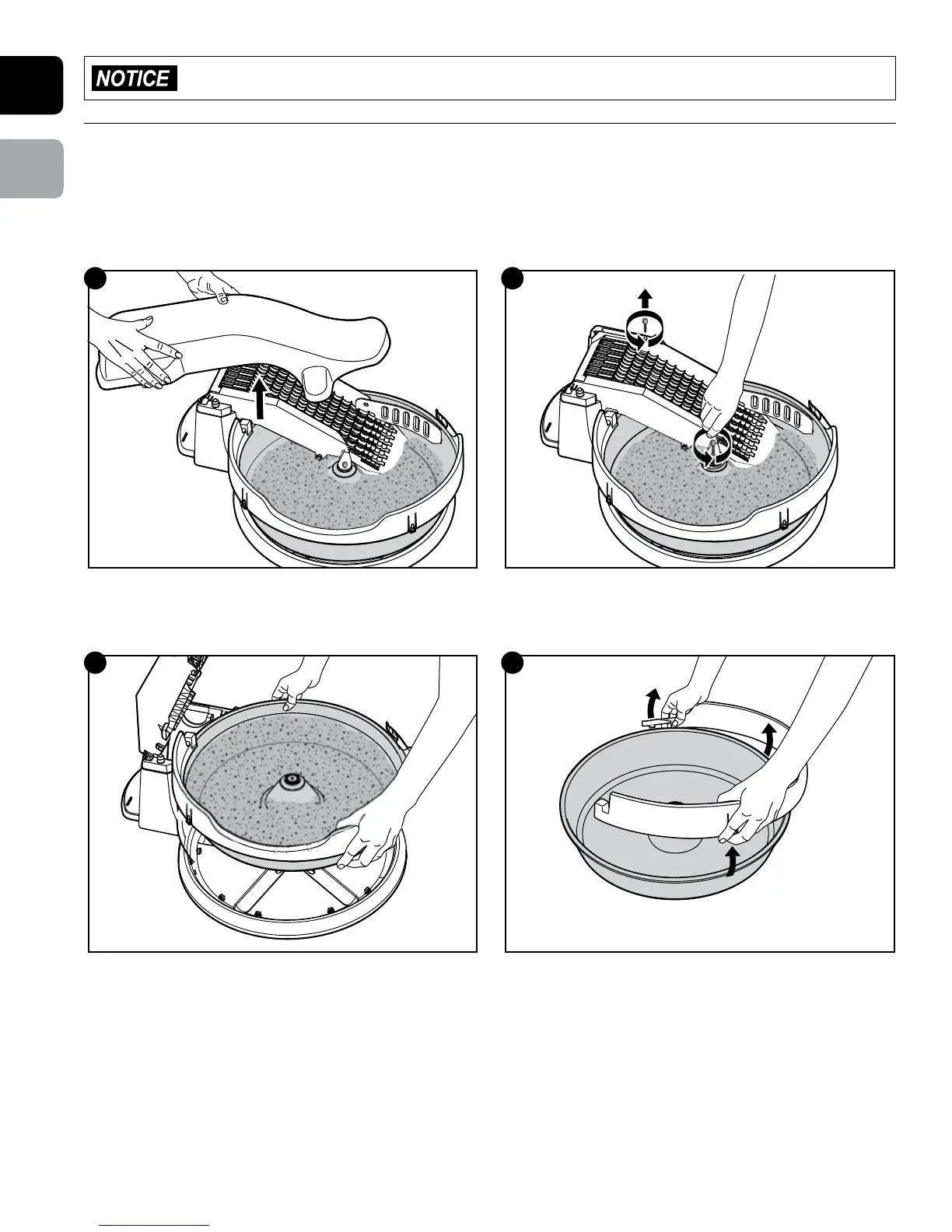 NOTICE