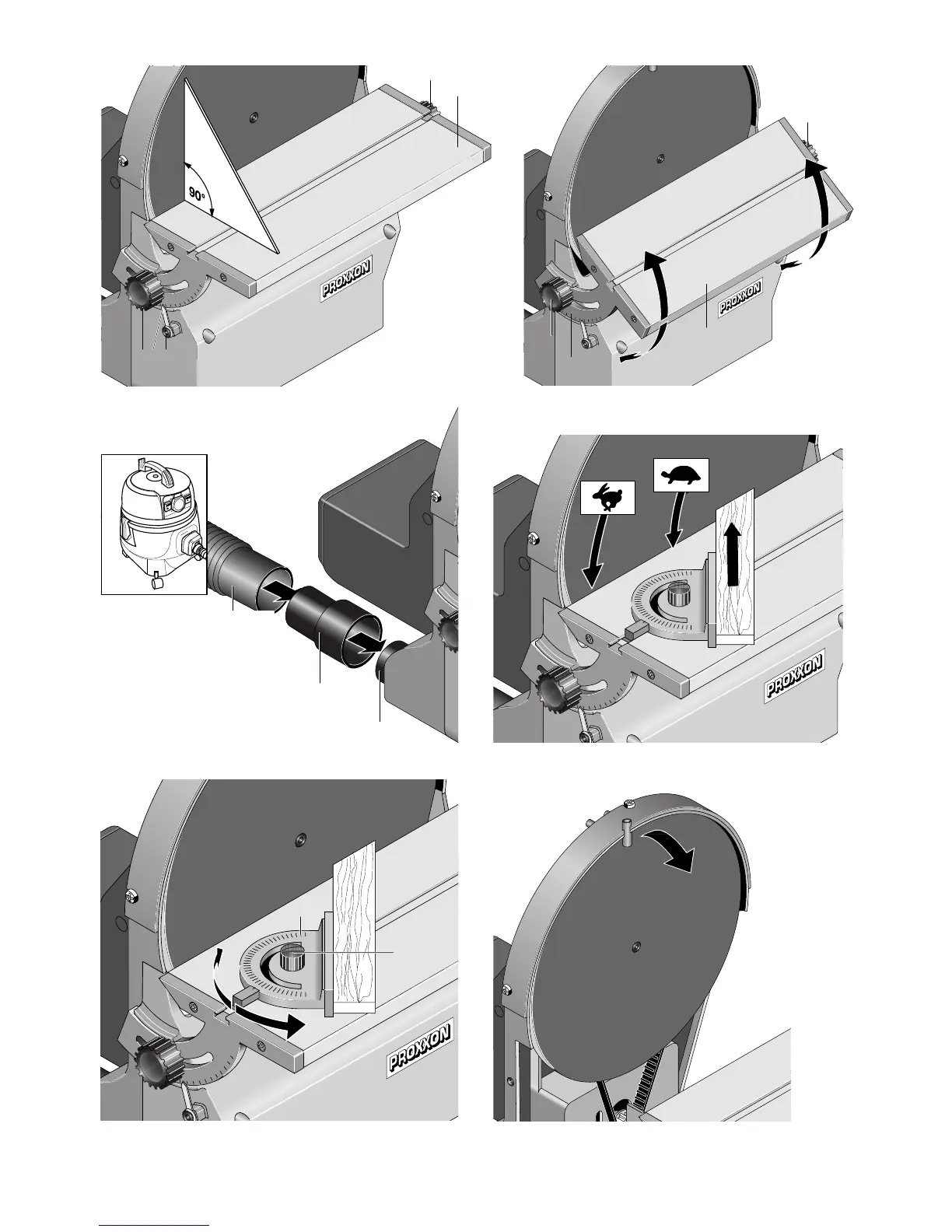 90°

PROXXON

PROXXON

PROXXON

PROXXON