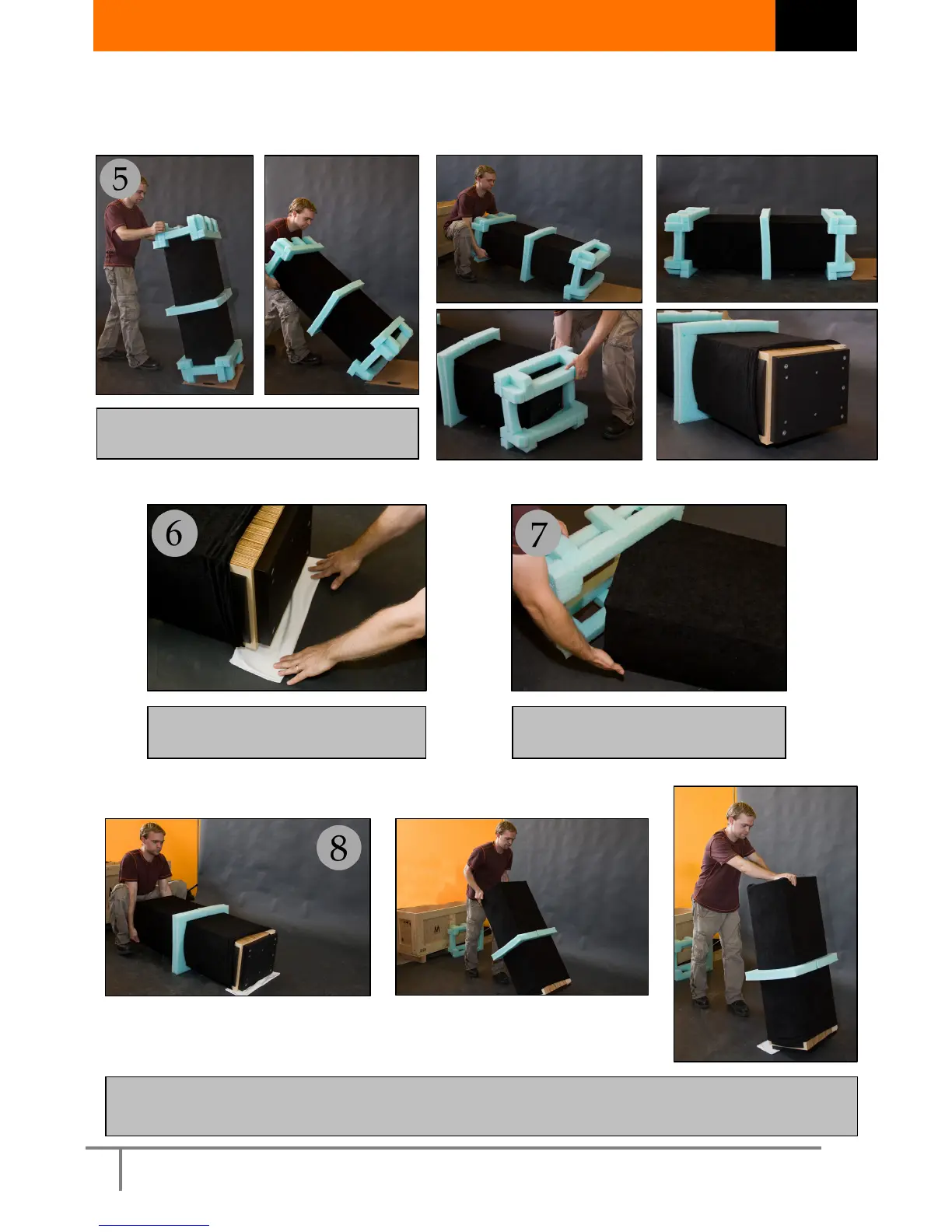 5

6

7

8

M