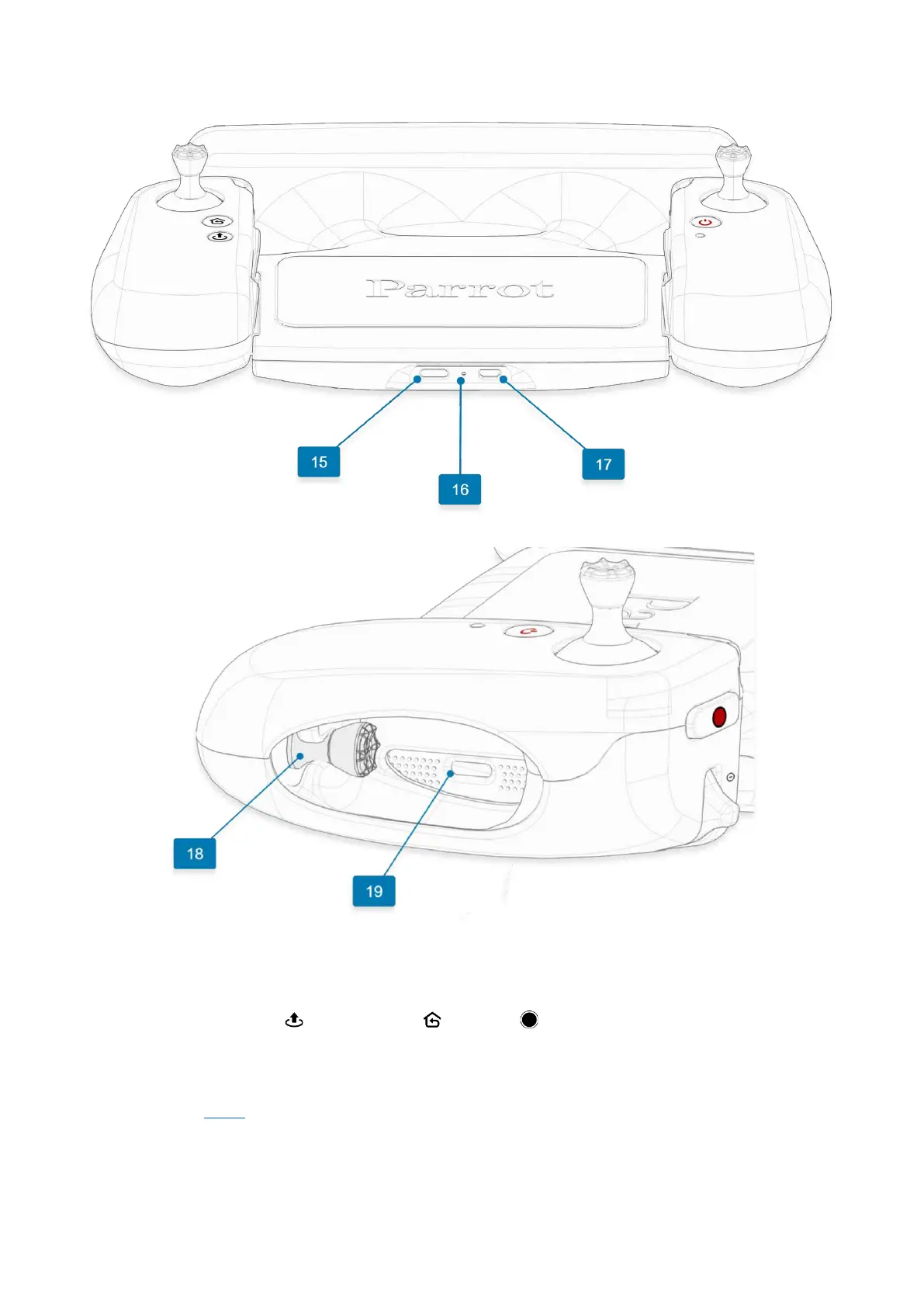 Parrot

15

16

17

18

19