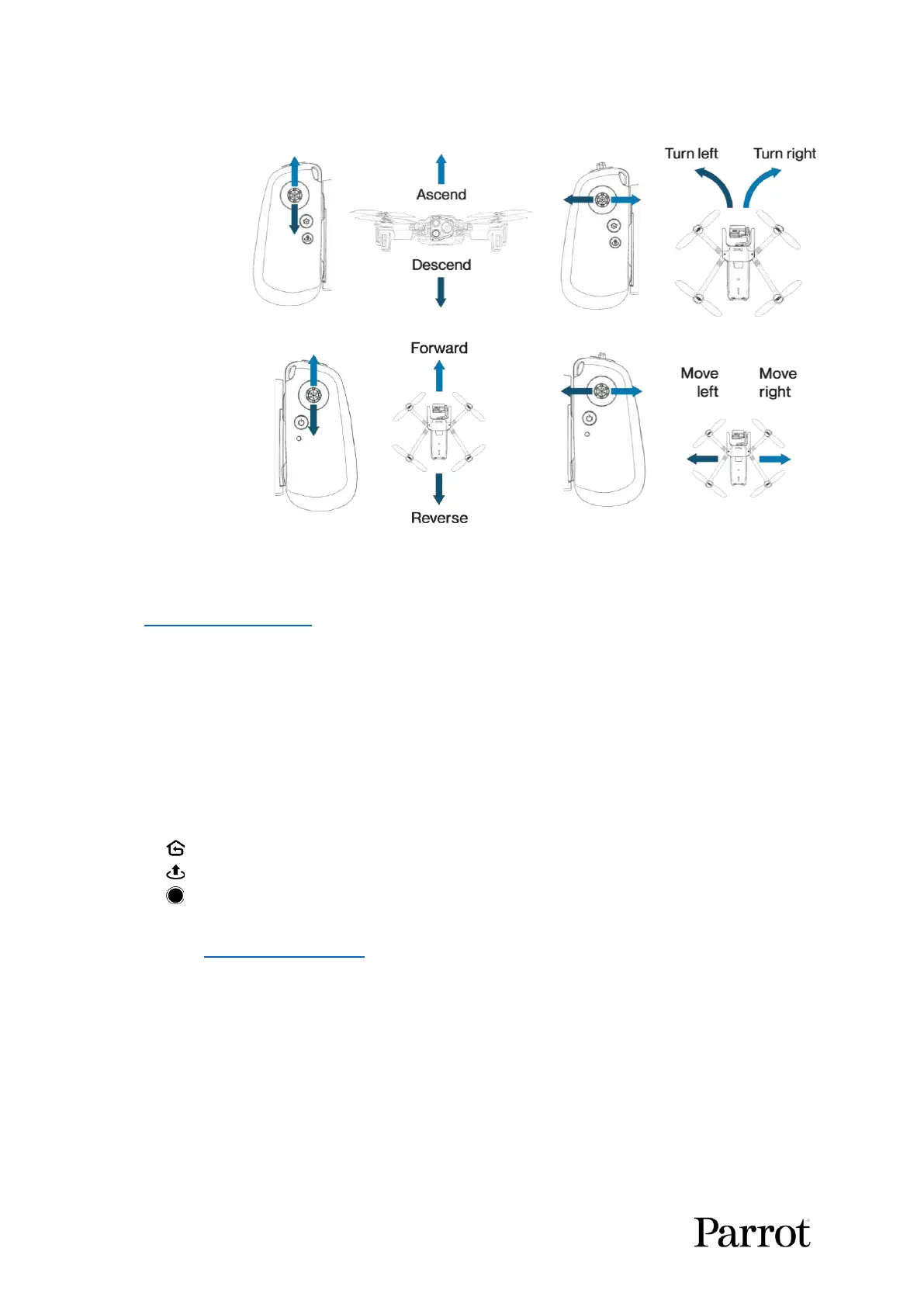 Ascend

Descend

Turn left

Turn right

Forward

Reverse

Move left

Move right

Parrot