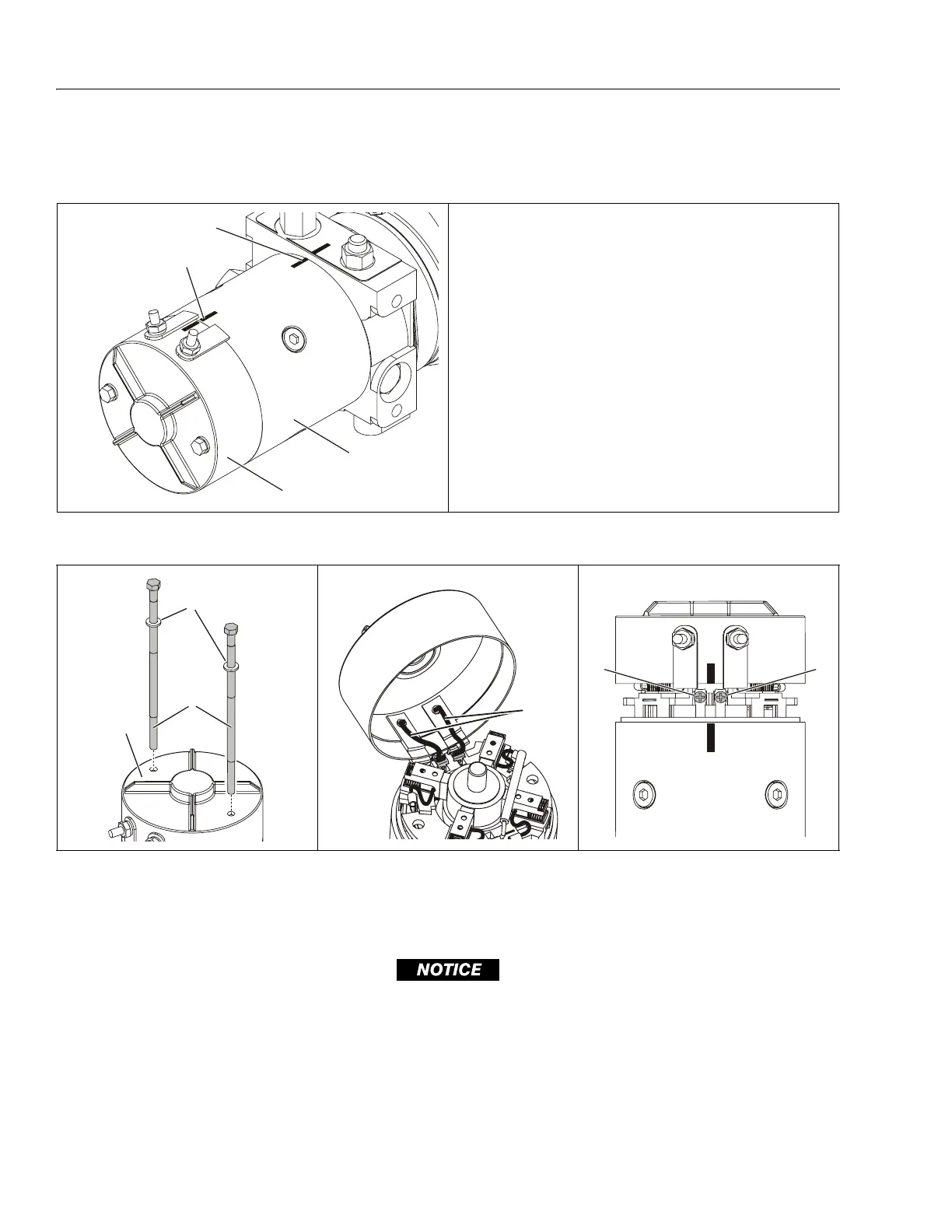 NOTICE