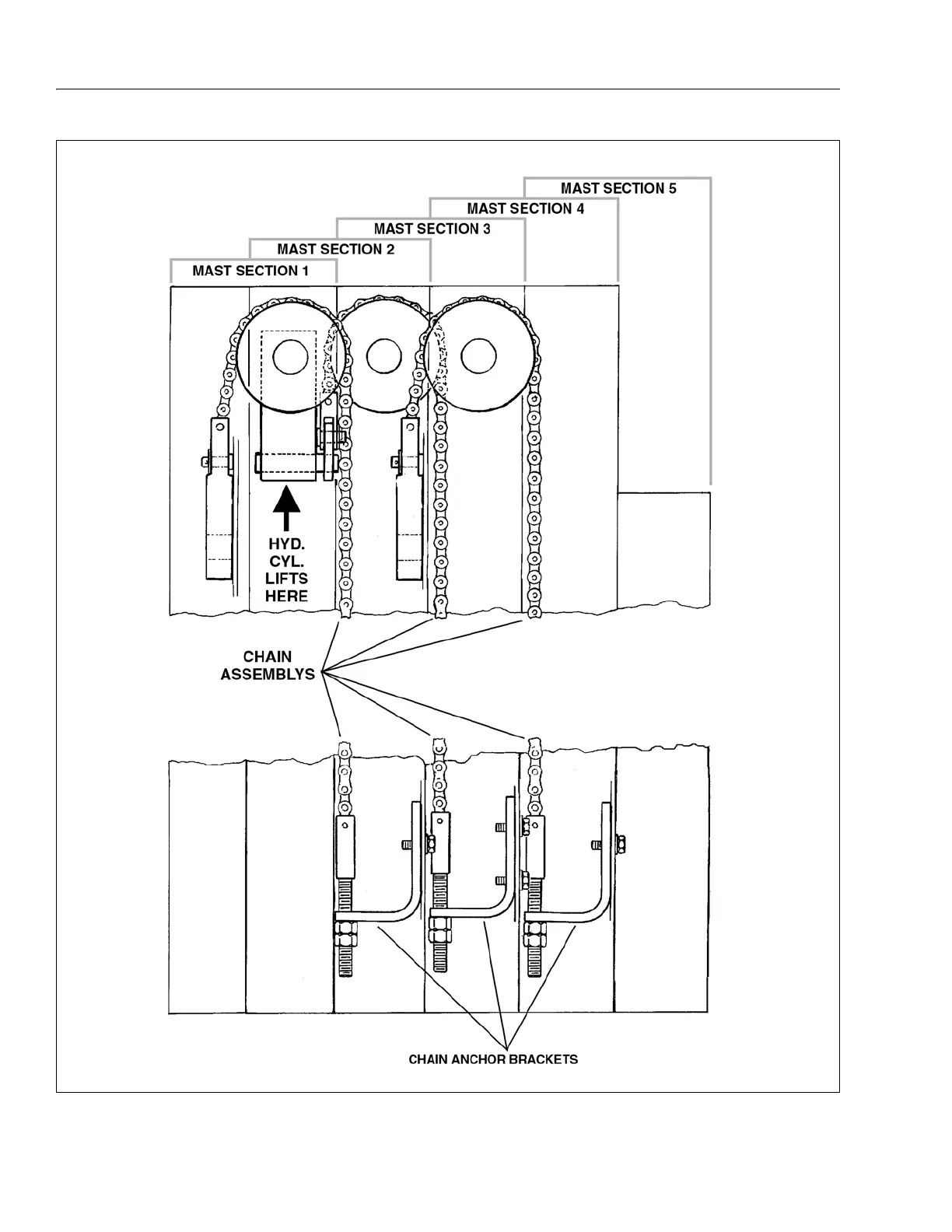 MAST SECTION 5
MAST SECTION 4
MAST SECTION 3
MAST SECTION 2
MAST SECTION 1

HYD. CYL. LIFTS HERE

CHAIN ASSEMBLYS

CHAIN ANCHOR BRACKETS