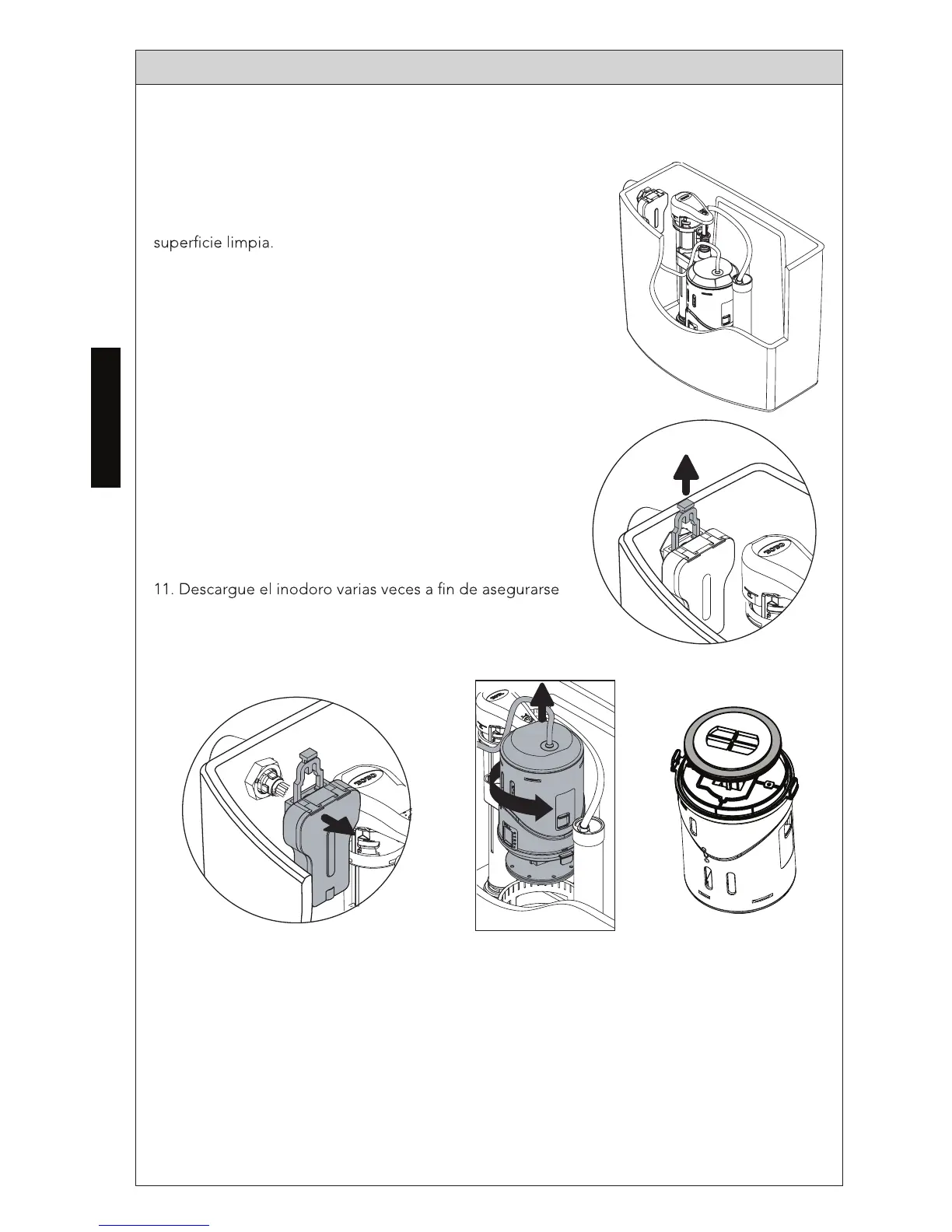 superficie limpia.

11. Descargue el inodoro varias veces a fin de asegurarse