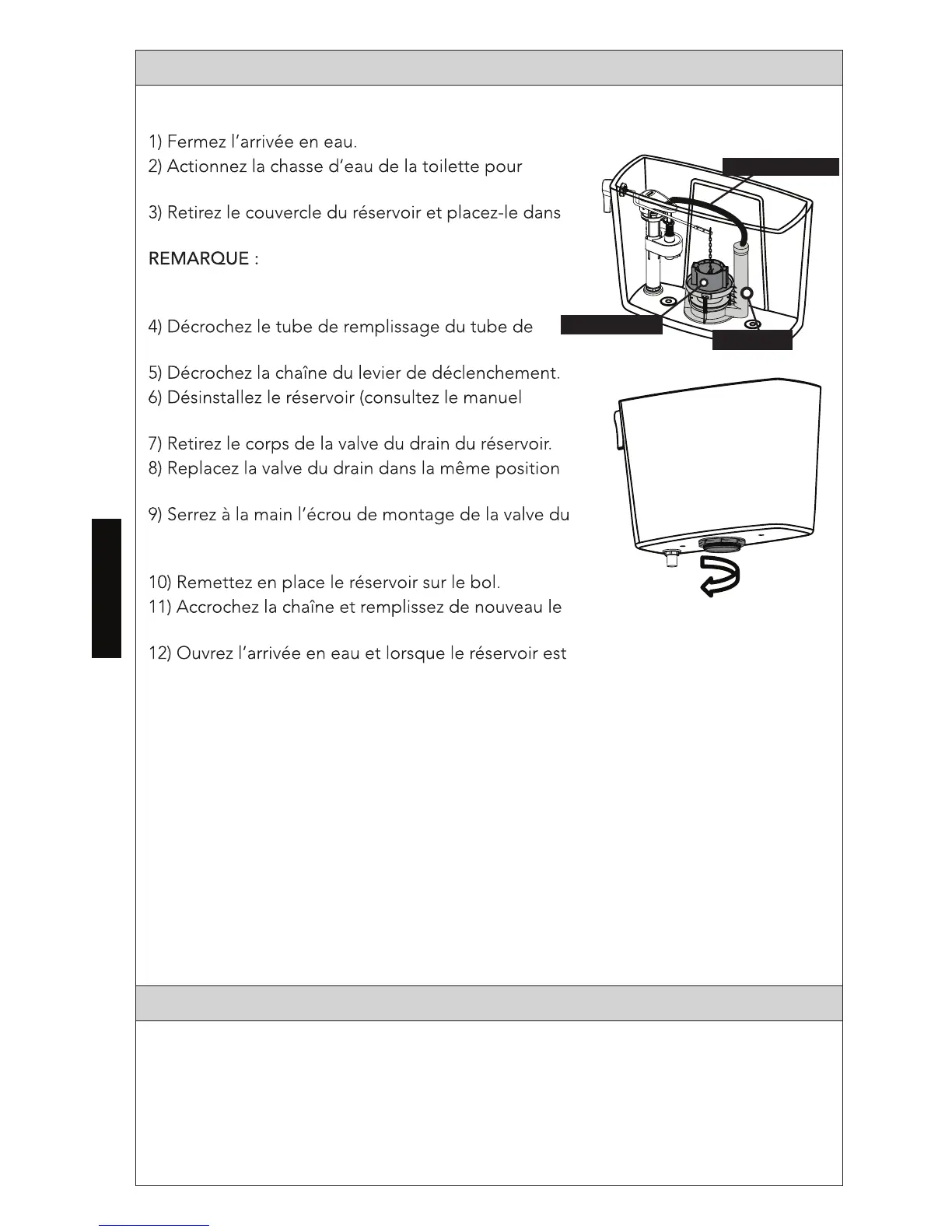 1) Fermez l'arrivée en eau.
2) Actionnez la chasse d'eau de la toilette pour

3) Retirez le couvercle du réservoir et placez-le dans

REMARQUE :

4) Décrochez le tube de remplissage du tube de

5) Décrochez la chaîne du levier de déclenchement.
6) Désinstallez le réservoir (consultez le manuel

7) Retirez le corps de la valve du drain du réservoir.
8) Replacez la valve du drain dans la même position

9) Serrez à la main l'écrou de montage de la valve du

10) Remettez en place le réservoir sur le bol.
11) Accrochez la chaîne et remplissez de nouveau le

12) Ouvrez l'arrivée en eau et lorsque le réservoir est