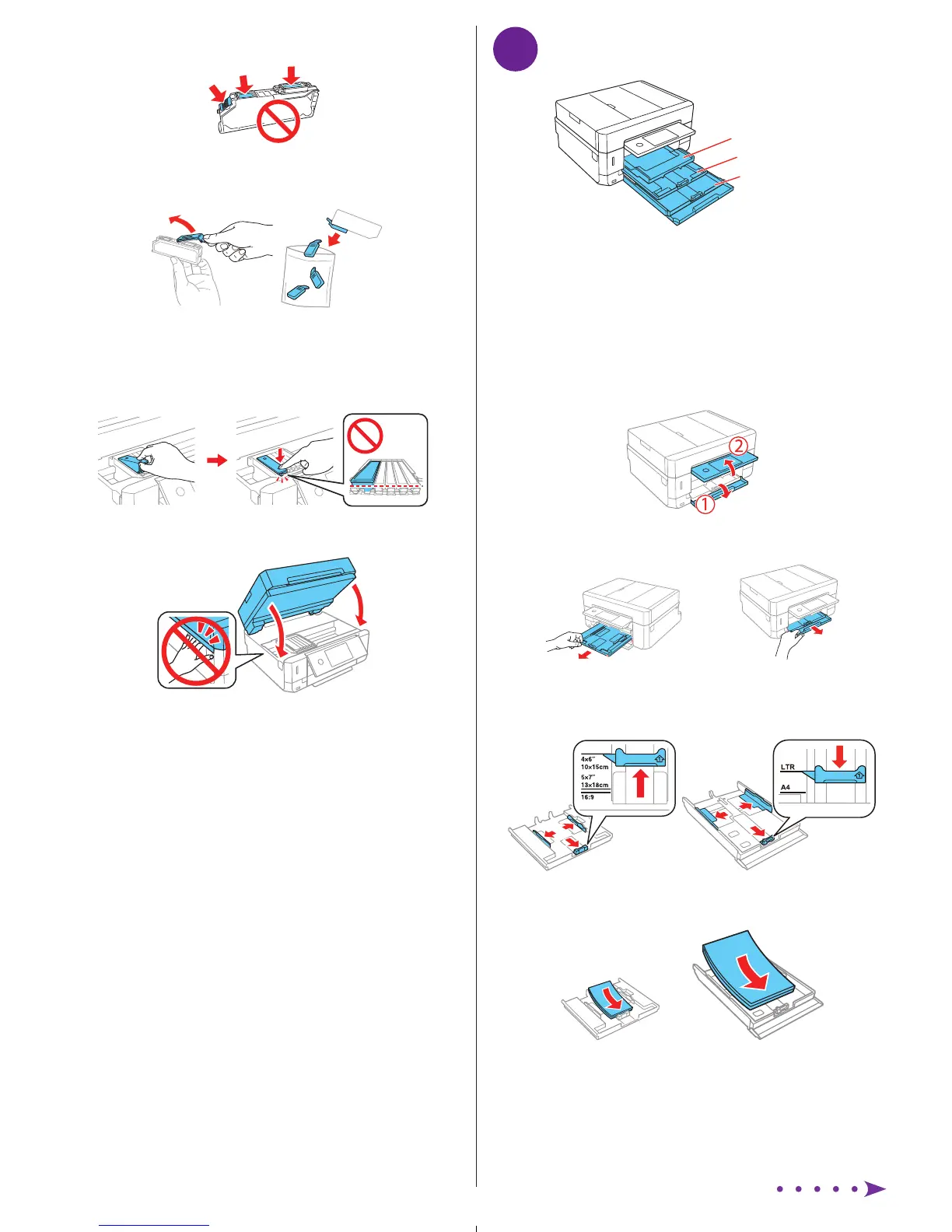 ②

①

4x6"
10x15cm
5x7"
13x18cm
16:9

LTR
A4