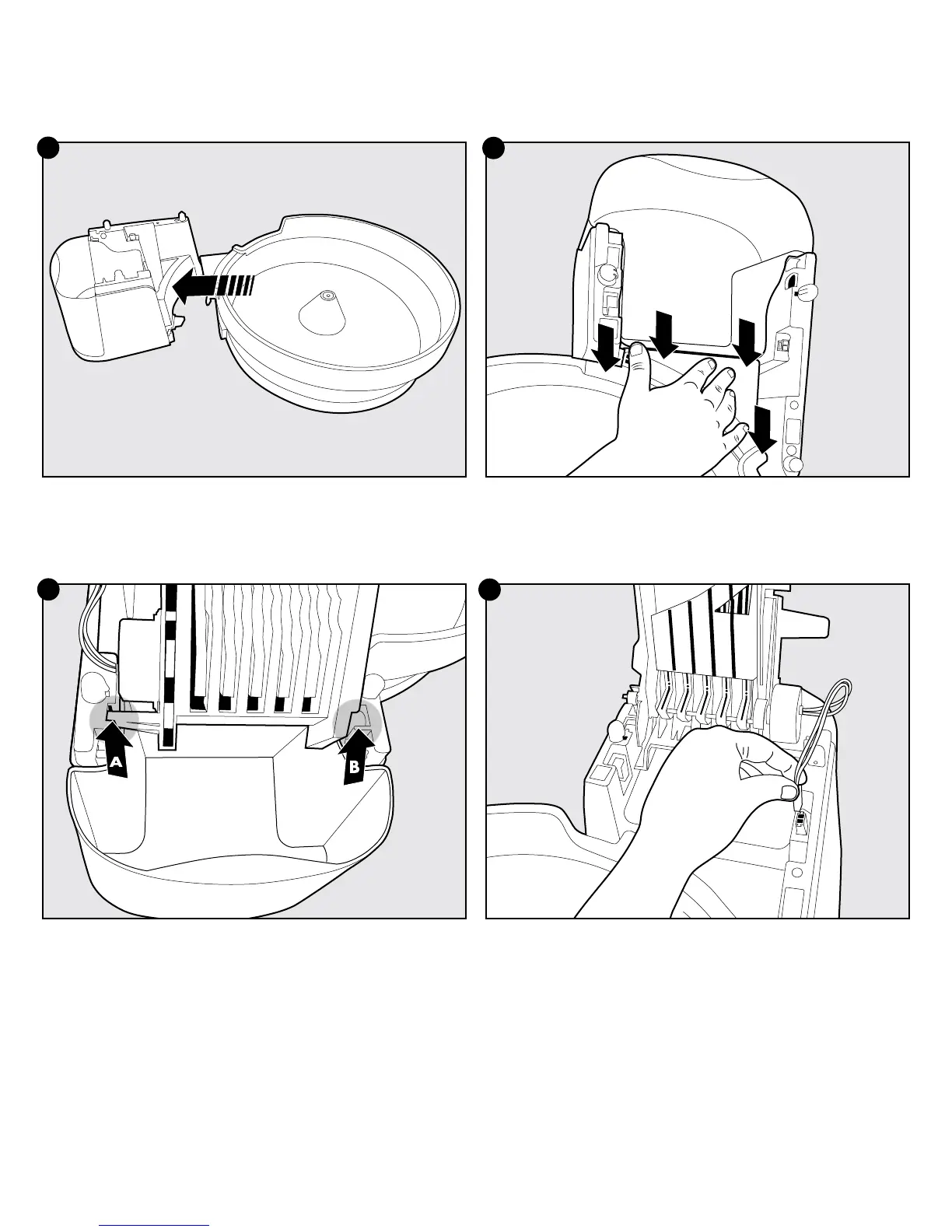 A

B