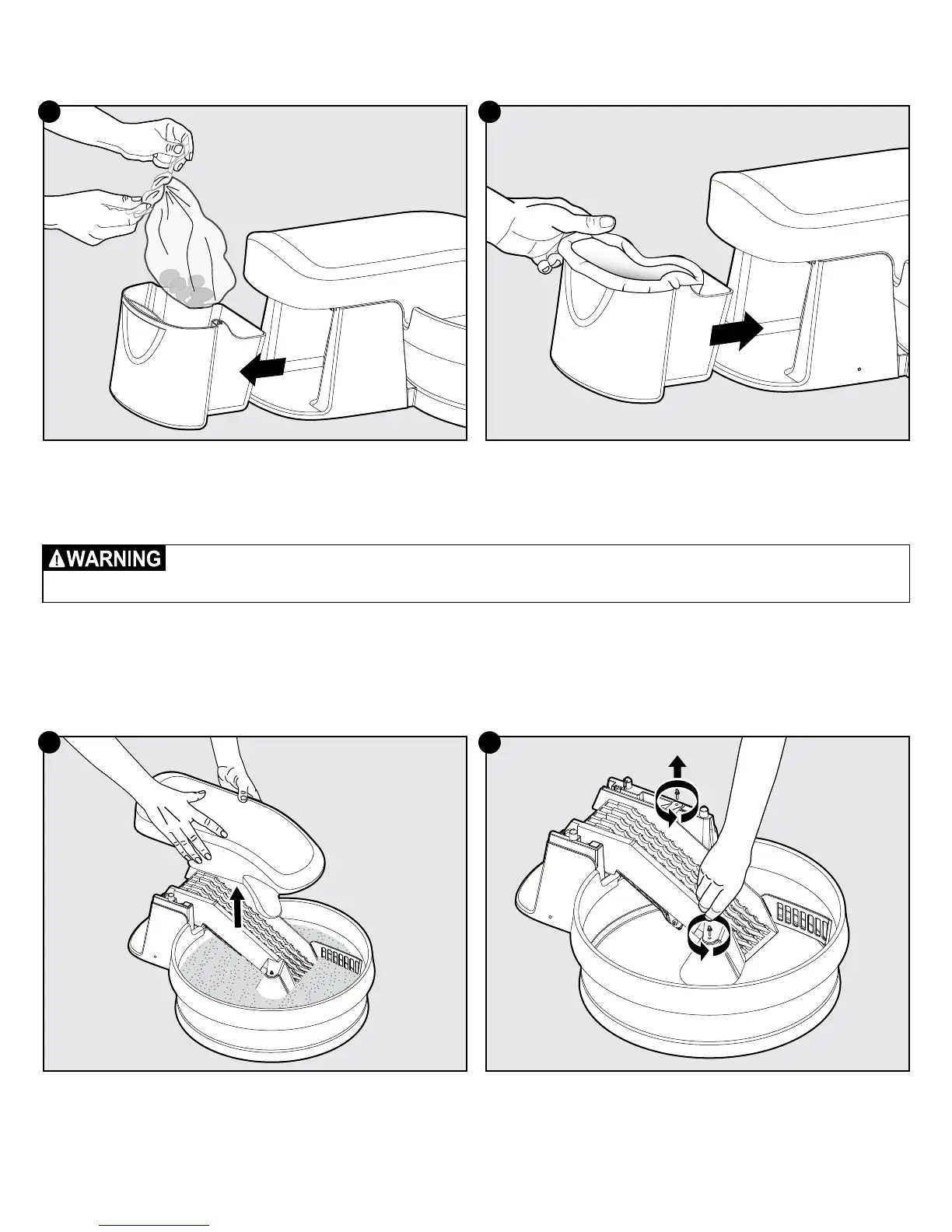 WARNING