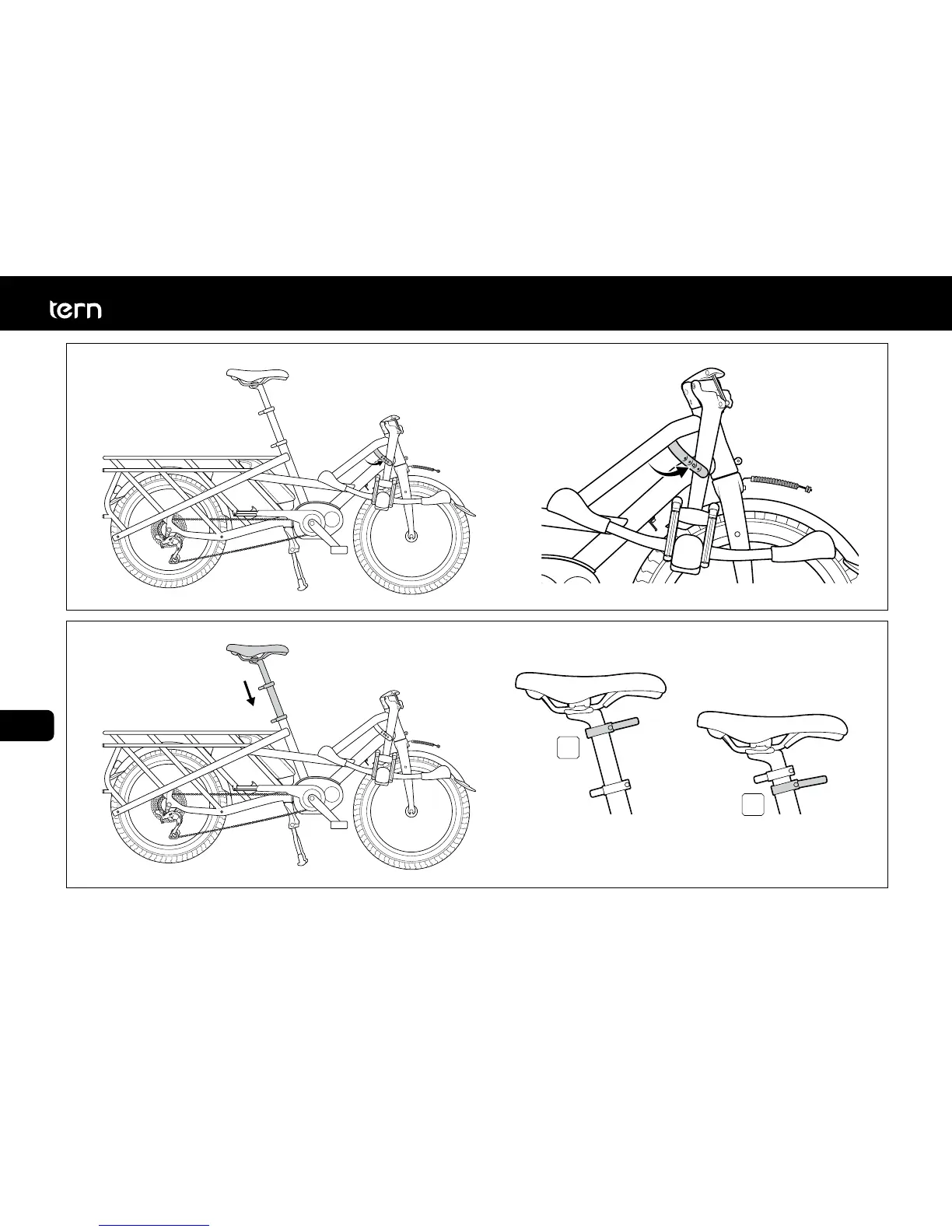 tern