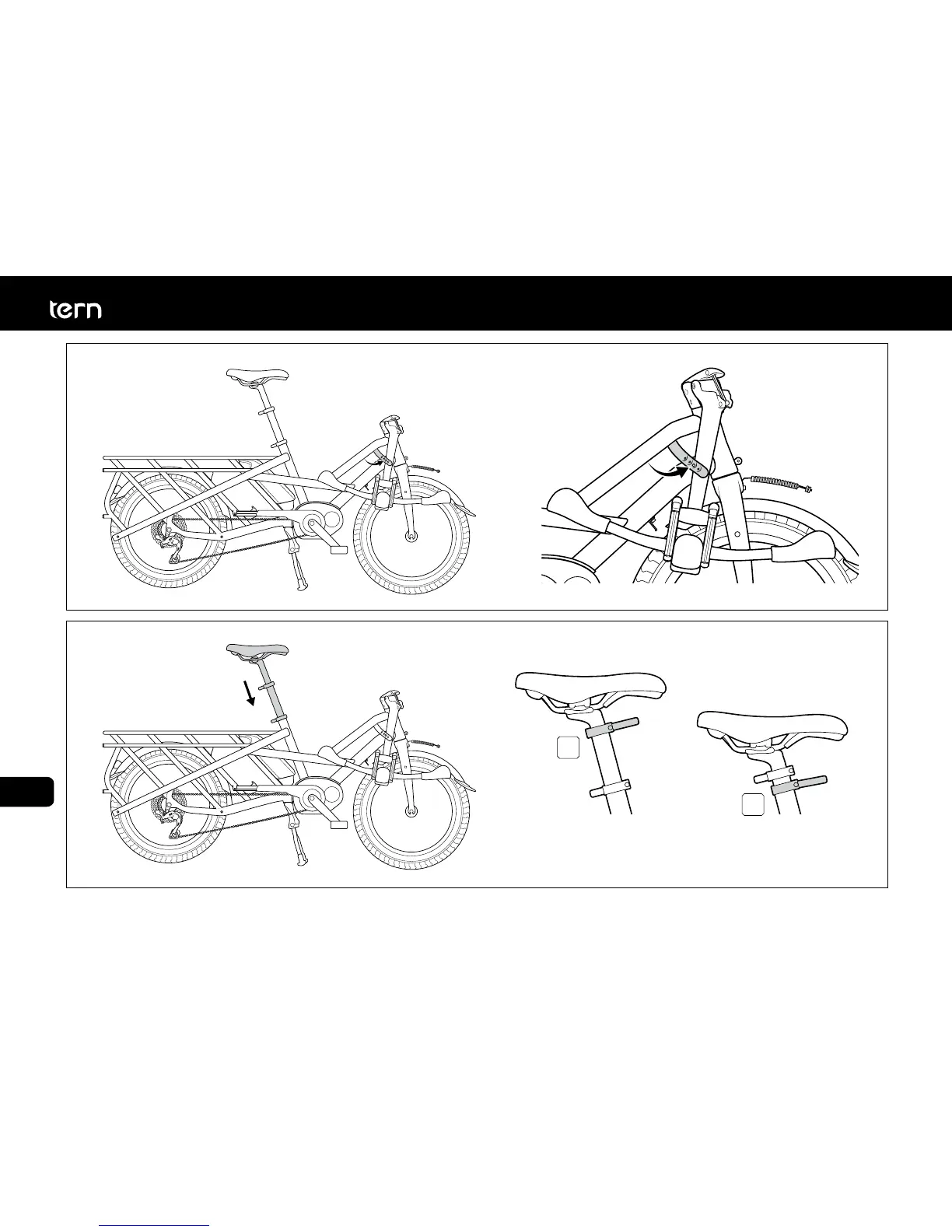 tern