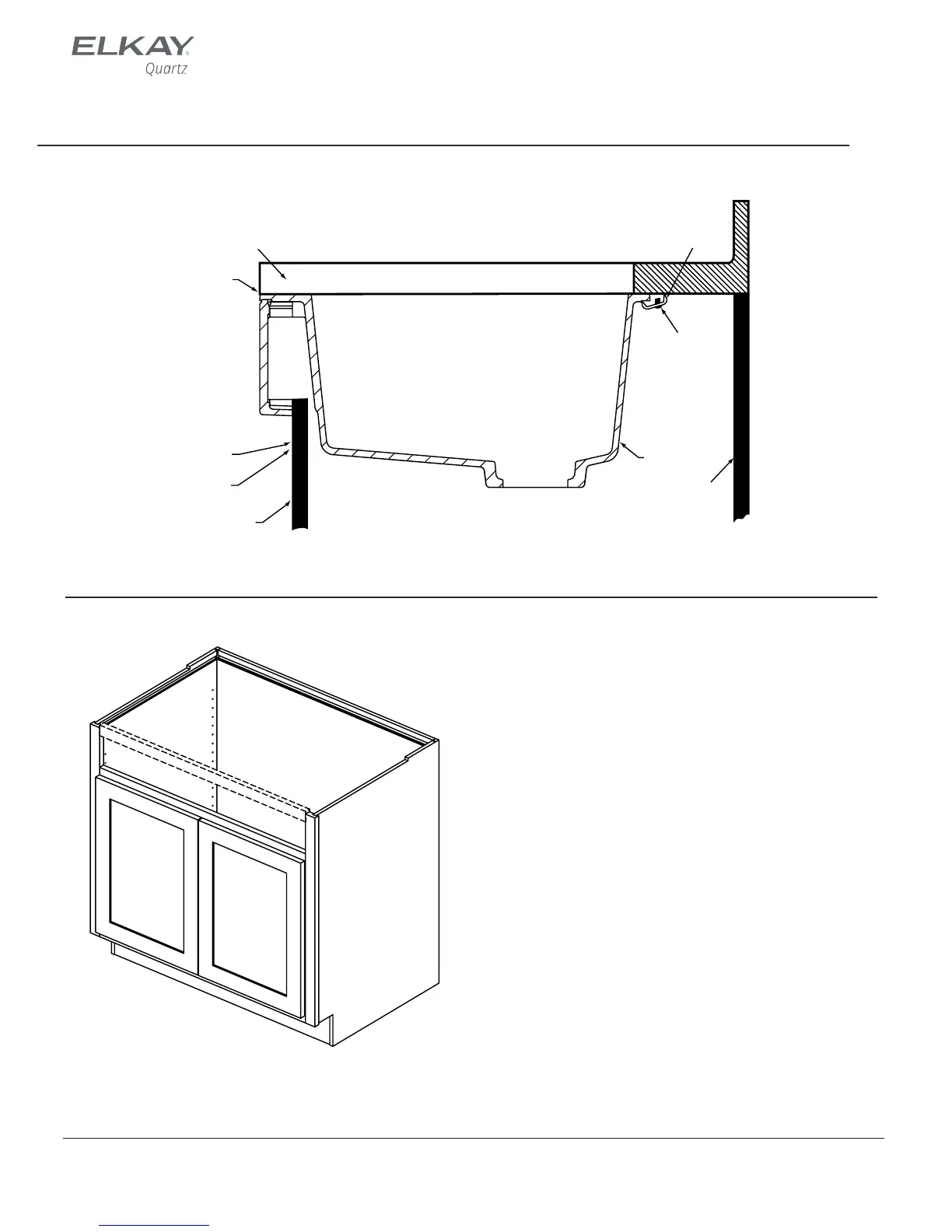 ELKAY®
Quartz