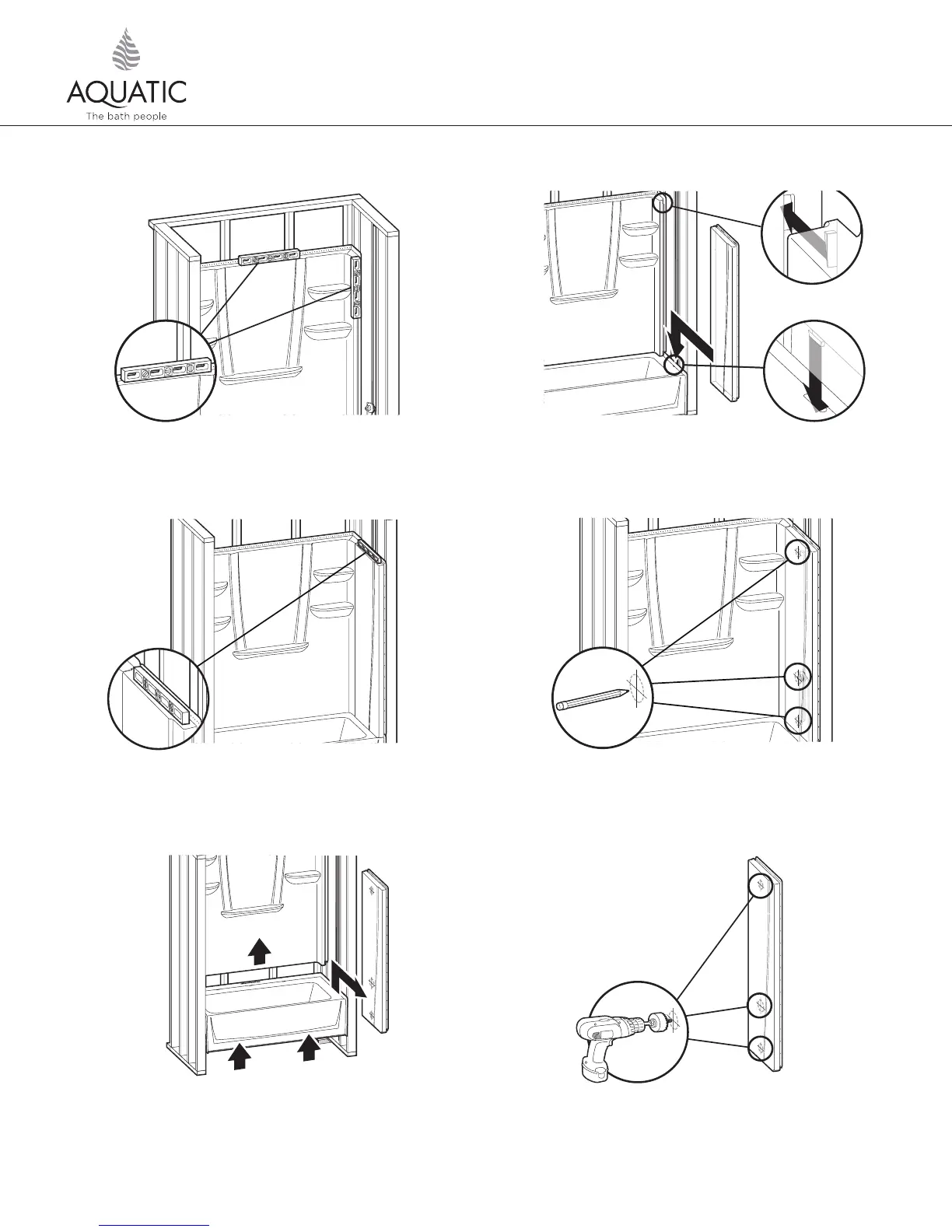 AQUATIC
The bath people