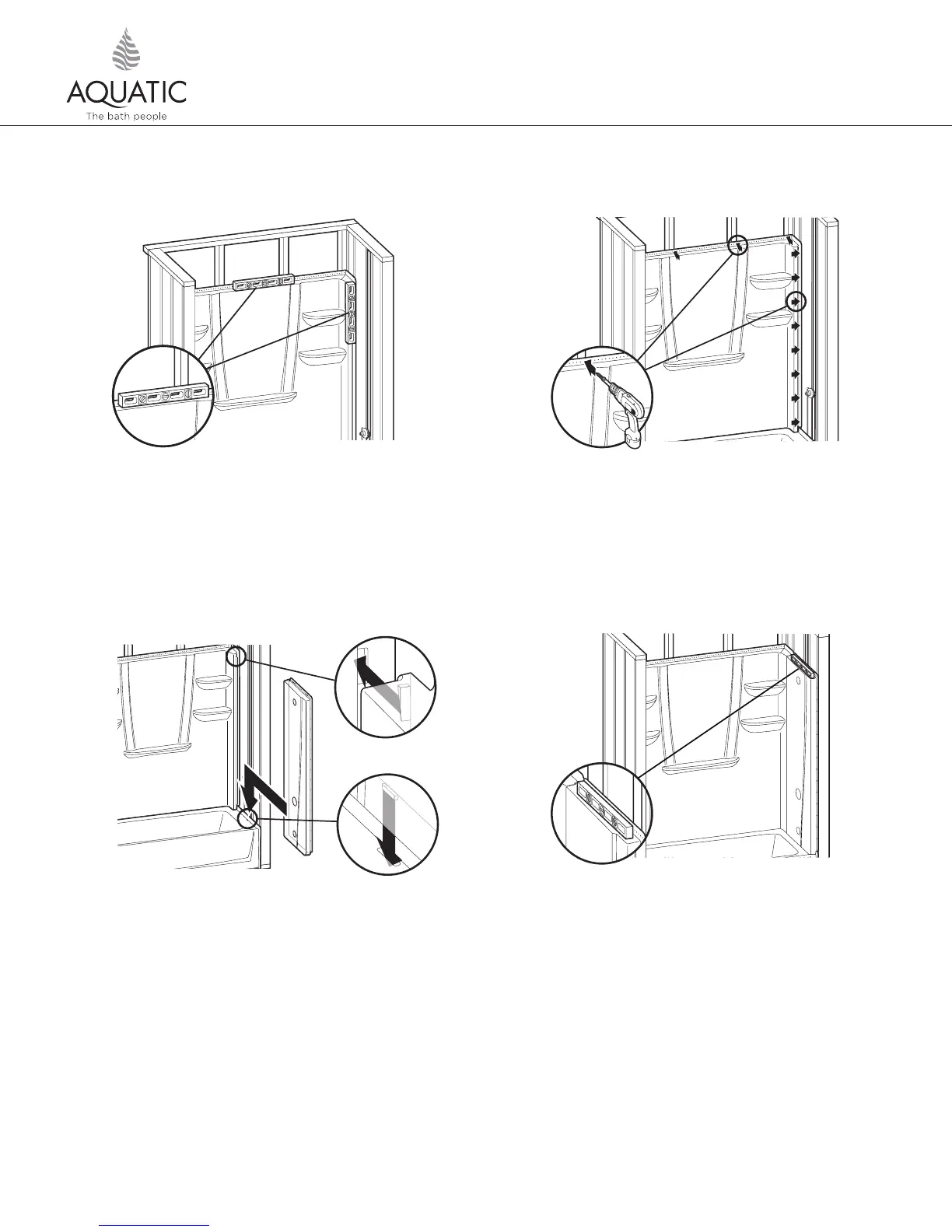 AQUATIC
The bath people