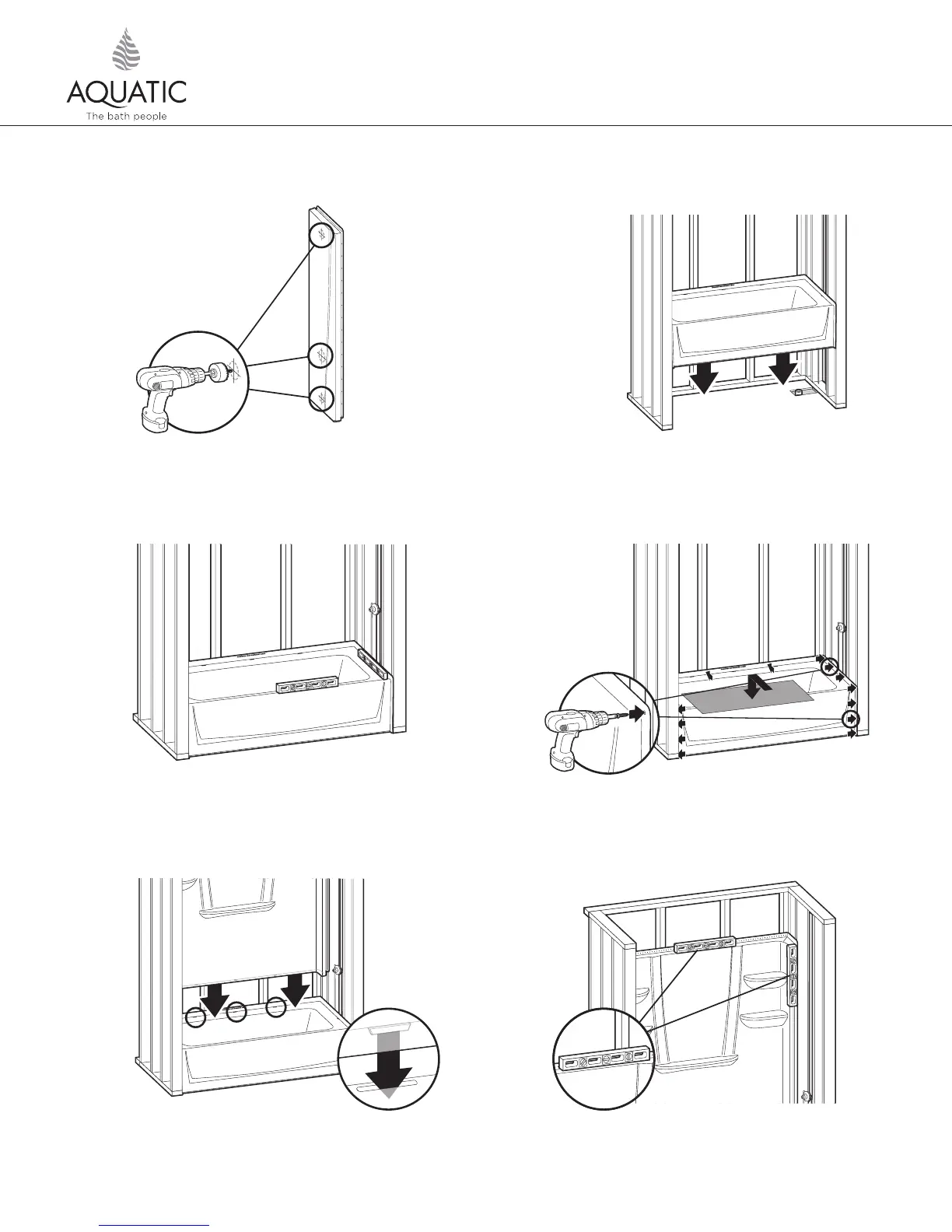 AQUATIC
The bath people