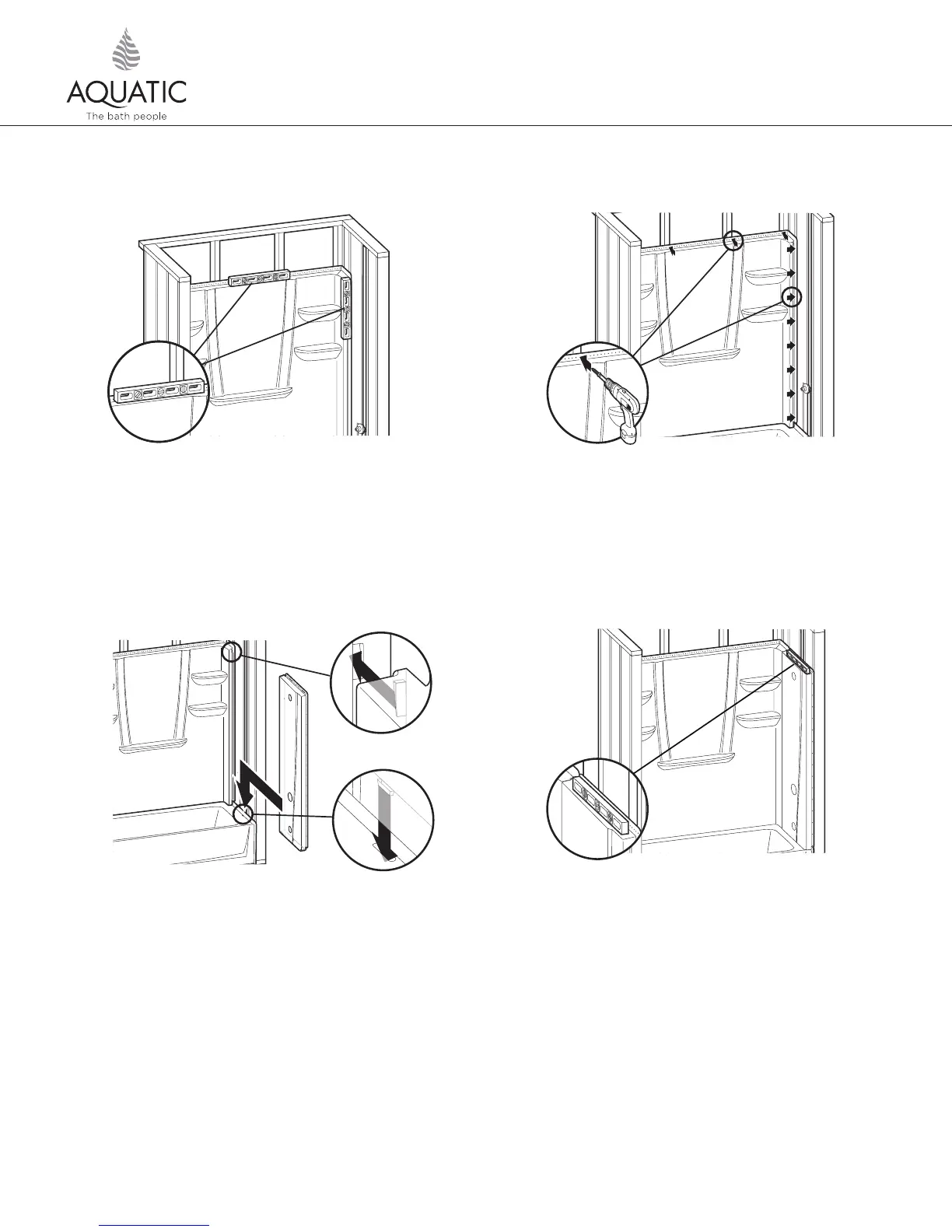 AQUATIC
The bath people