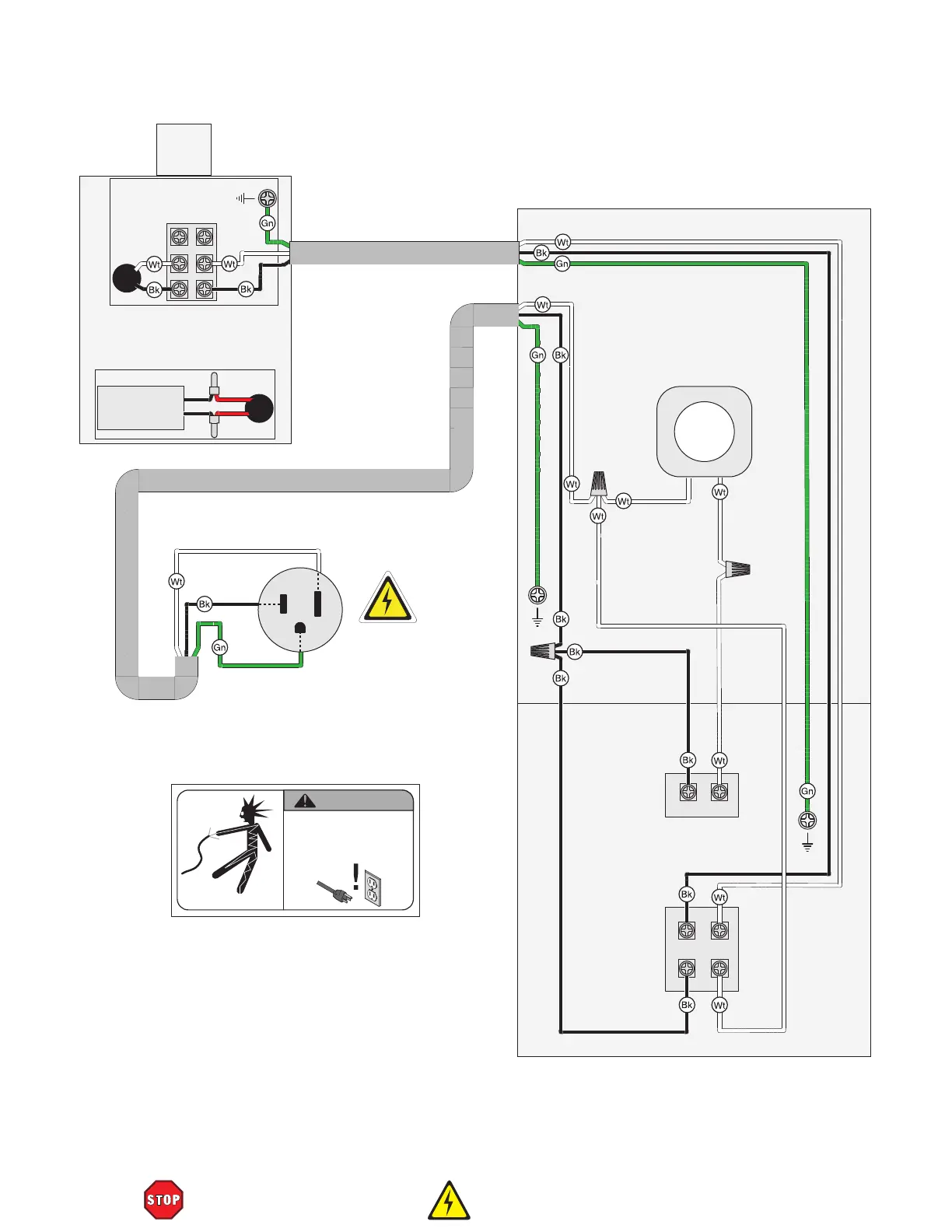 Gn
Wt
Wt
Bk
Bk

Wt
Bk
Gn

Wt
Gn
Bk

Wt
Wt
Wt
Wt

Wt
Bk
Gn

Bk
Bk
Bk

Bk
Wt

Gn

Bk
Wt

Bk
Wt

STOP