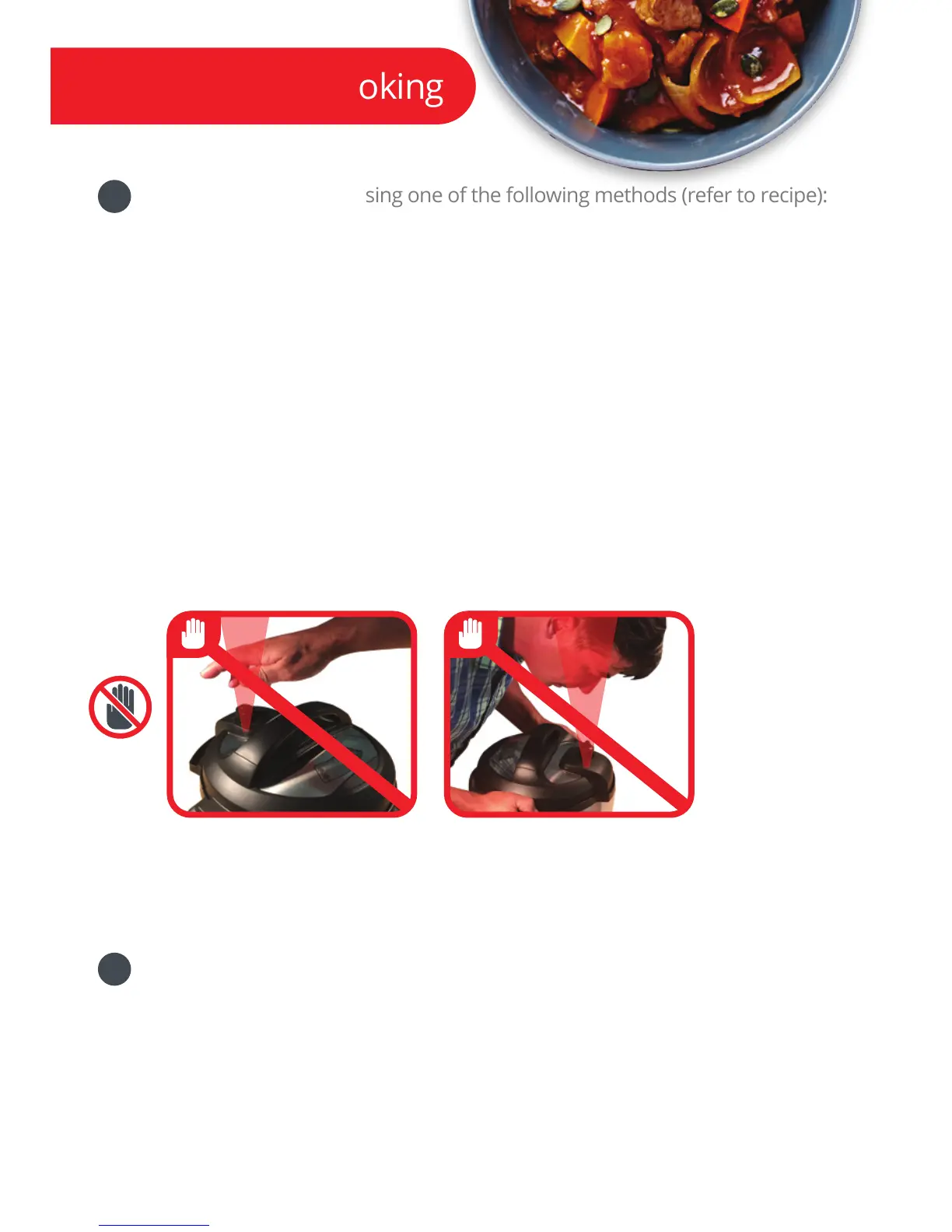 oking

sing one of the following methods (refer to recipe):