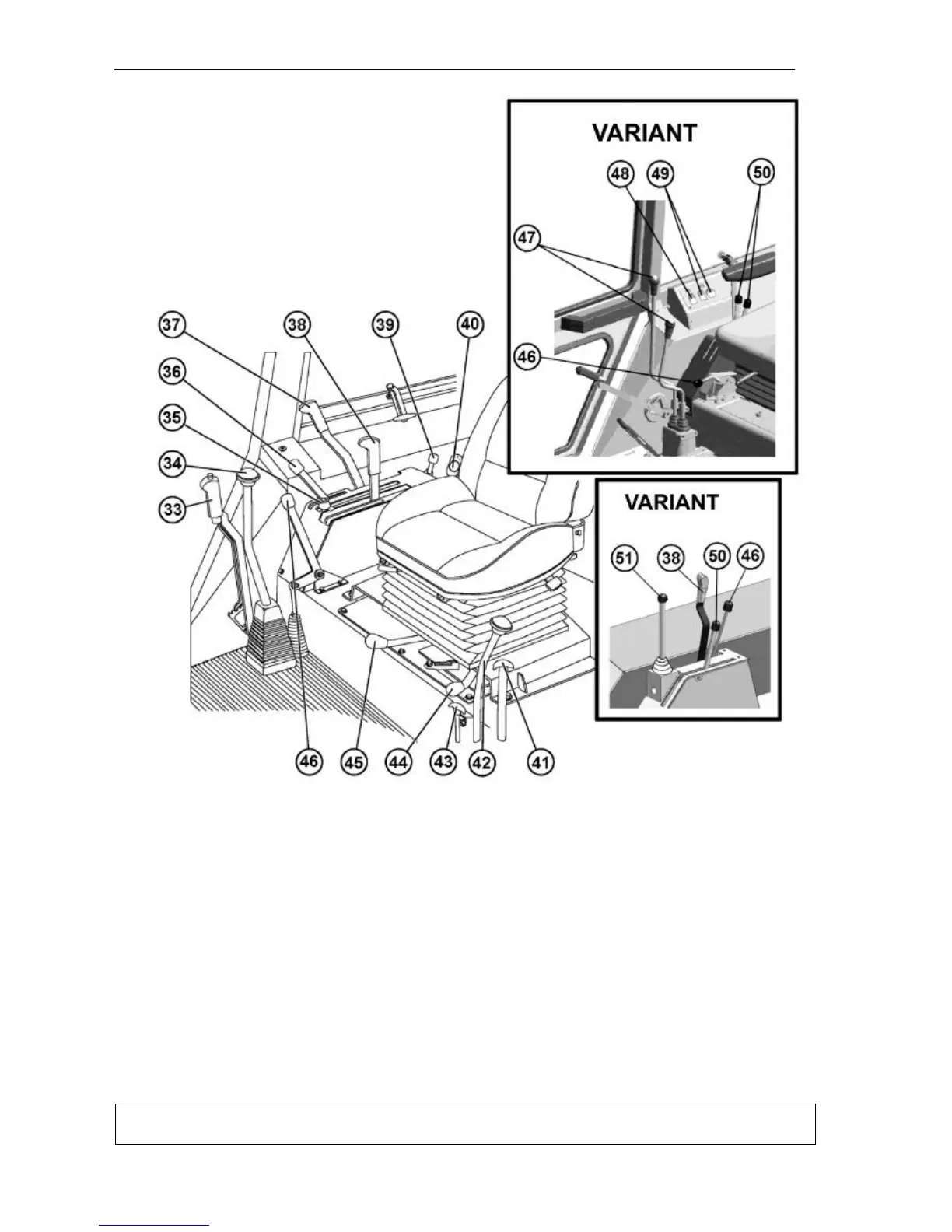 VARIANT

48 49 50

47

46

37 38 39 40

36

35

34

33

VARIANT

51 38 50 46

46 45 44 43 42 41