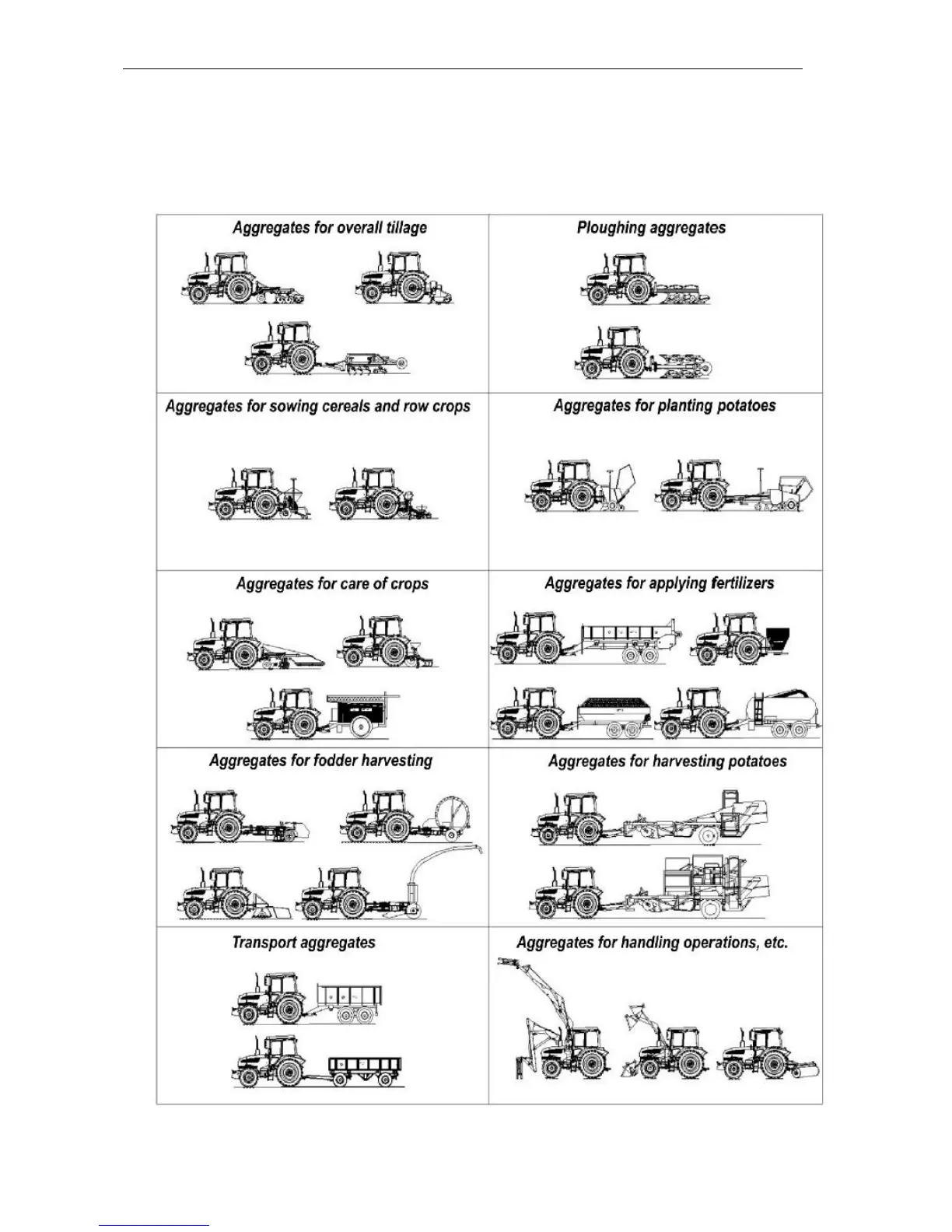 | Aggregates for overall tillage | Ploughing aggregates |
|---|---|
| Aggregates for sowing cereals and row crops | Aggregates for planting potatoes |
| Aggregates for care of crops | Aggregates for applying fertilizers |
| Aggregates for fodder harvesting | Aggregates for harvesting potatoes |
| Transport aggregates | Aggregates for handling operations, etc. |