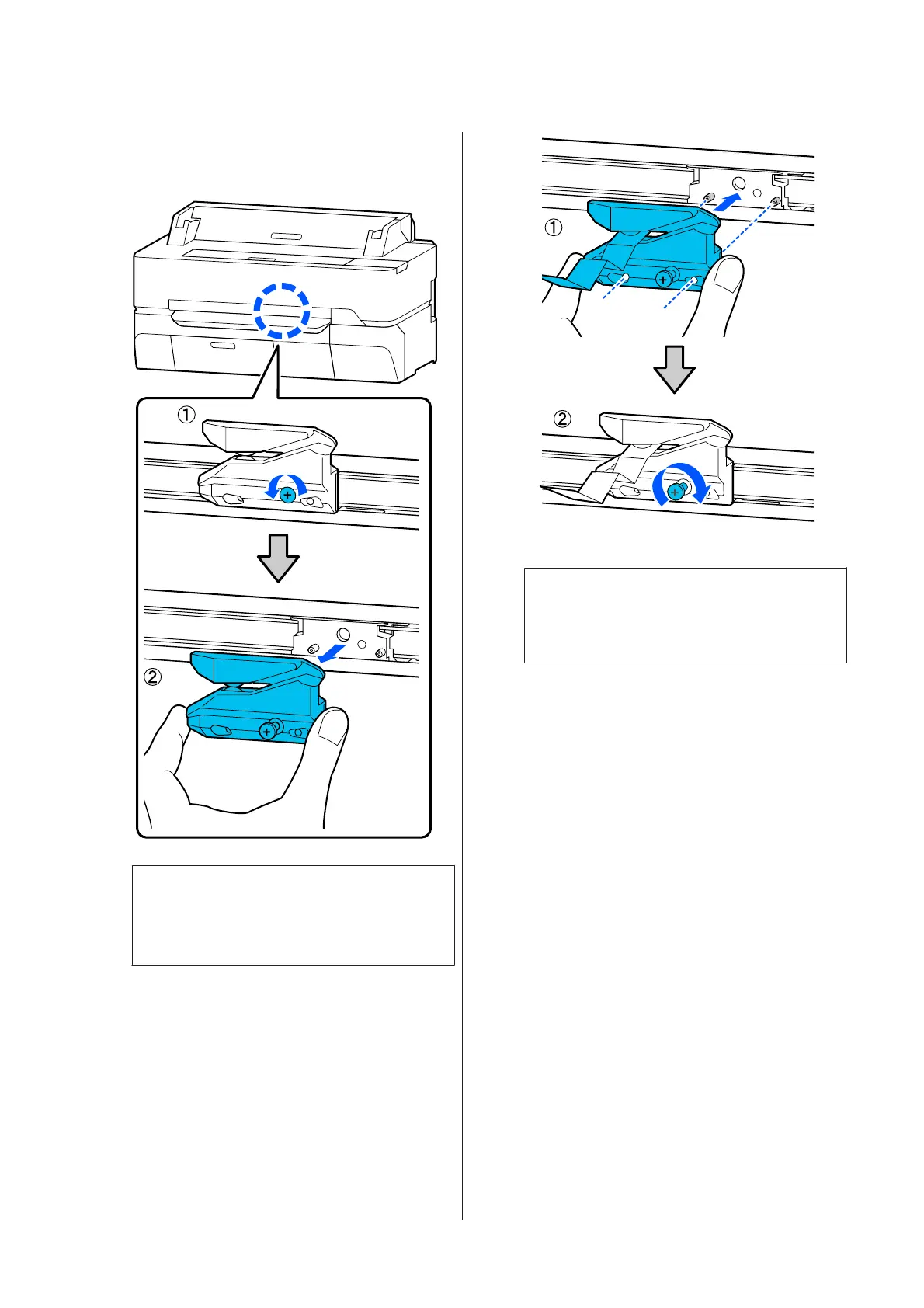 ①

②

①

②