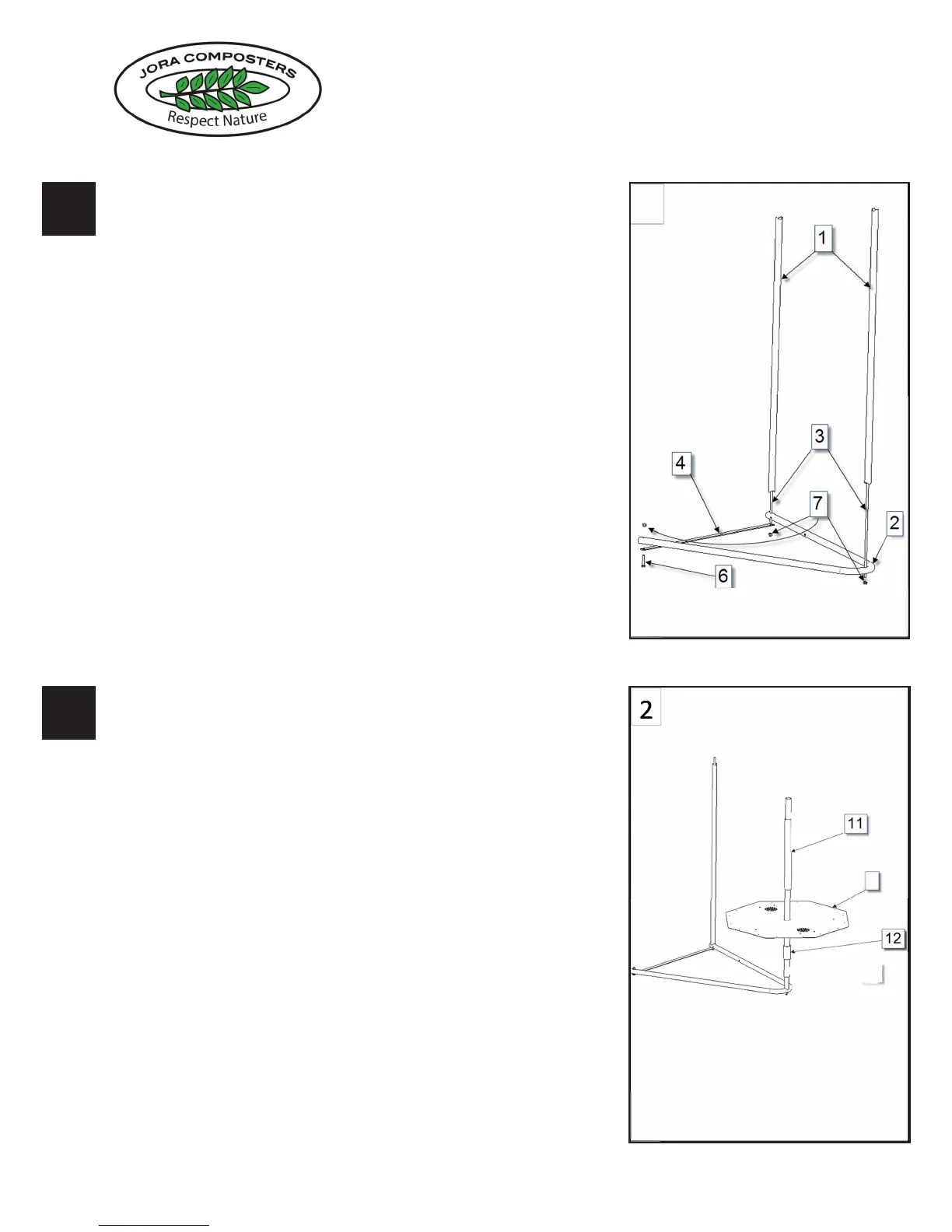 JORA COMPOSTERS
Respect Nature

1
3
4
7
2
6

2
11
12