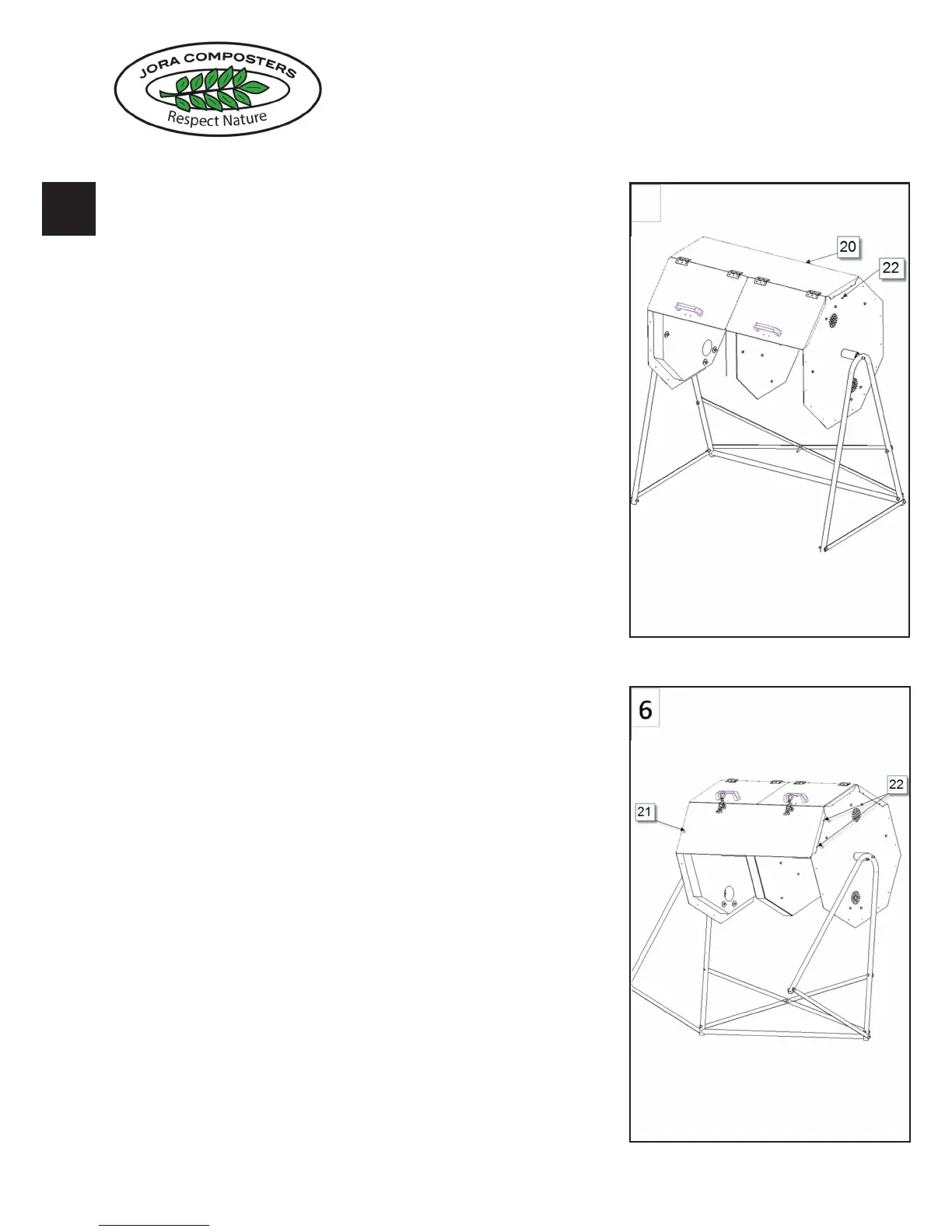 JORA COMPOSTERS
Respect Nature

20
22

6
22
21