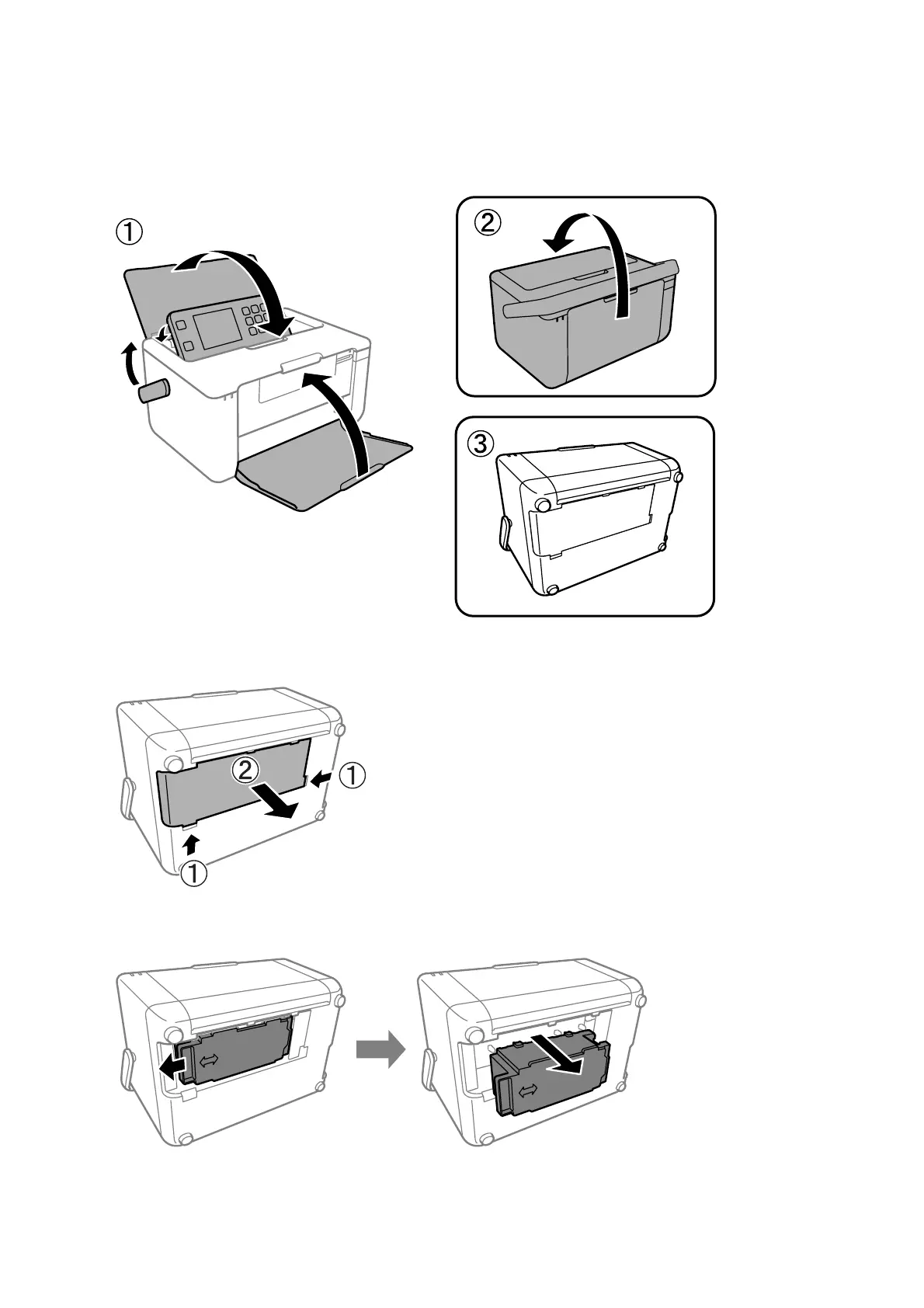 ①

②

③

②

①

①