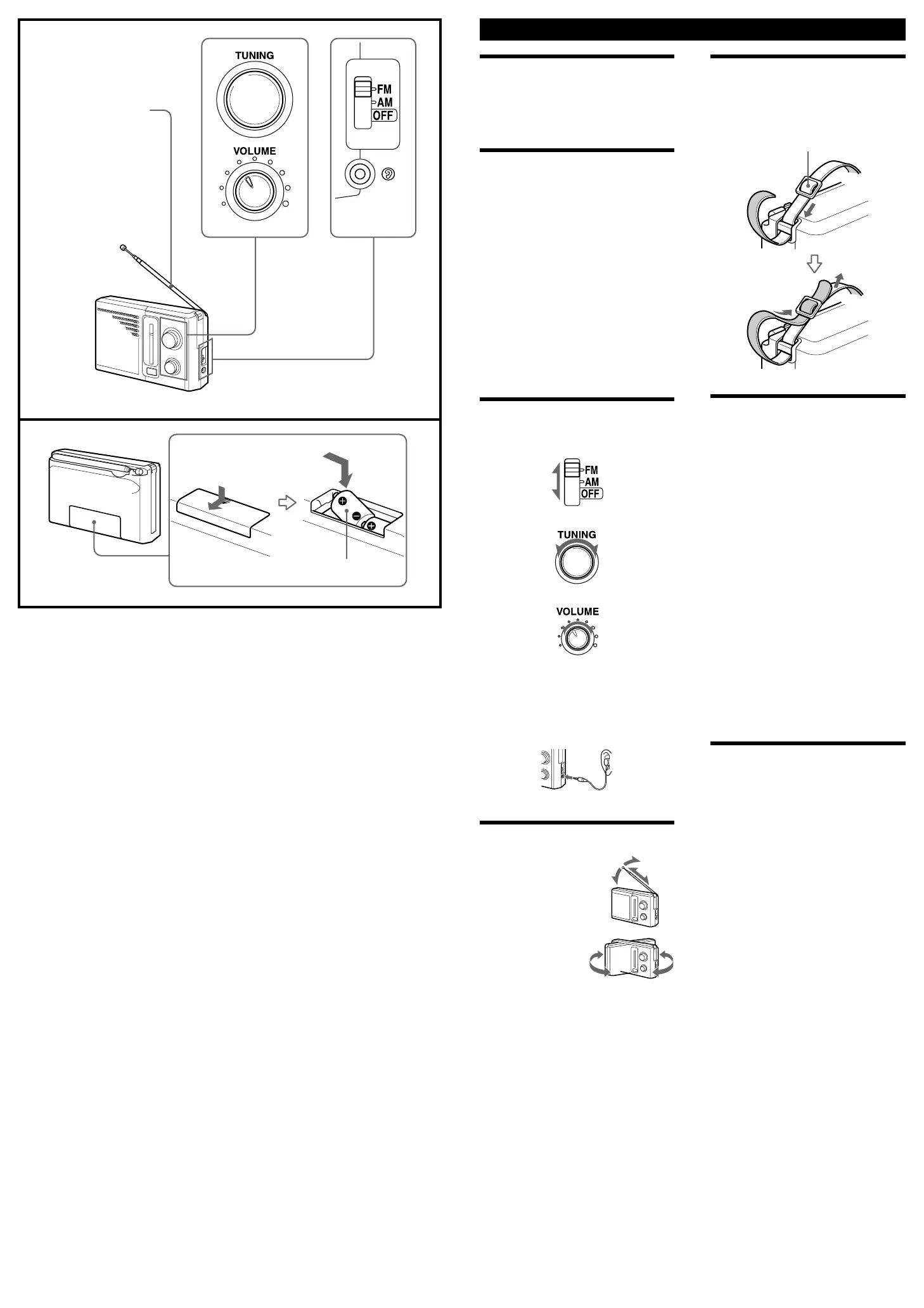 TUNING

VOLUME

FM
AM
OFF

FM
AM
OFF

TUNING

VOLUME