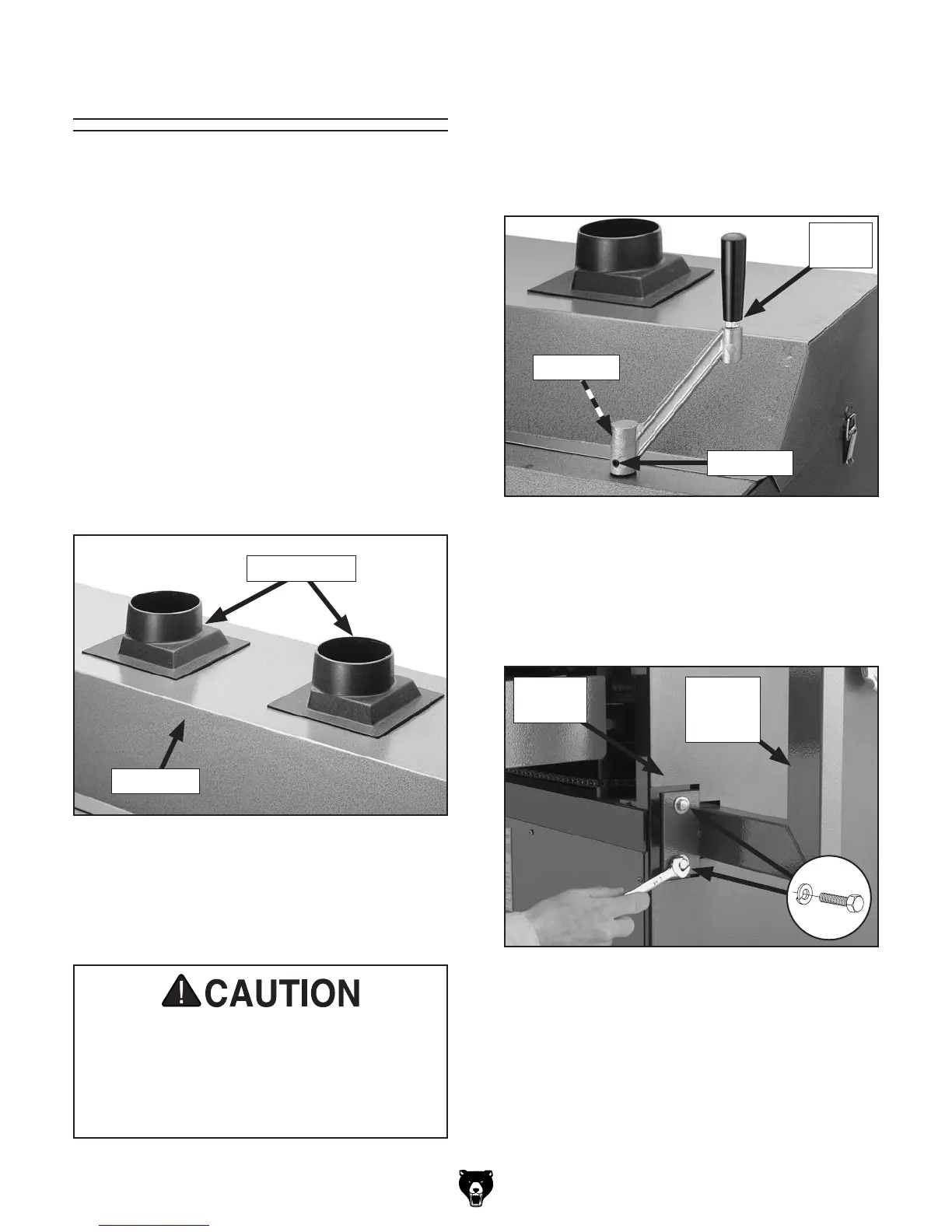 CAUTION