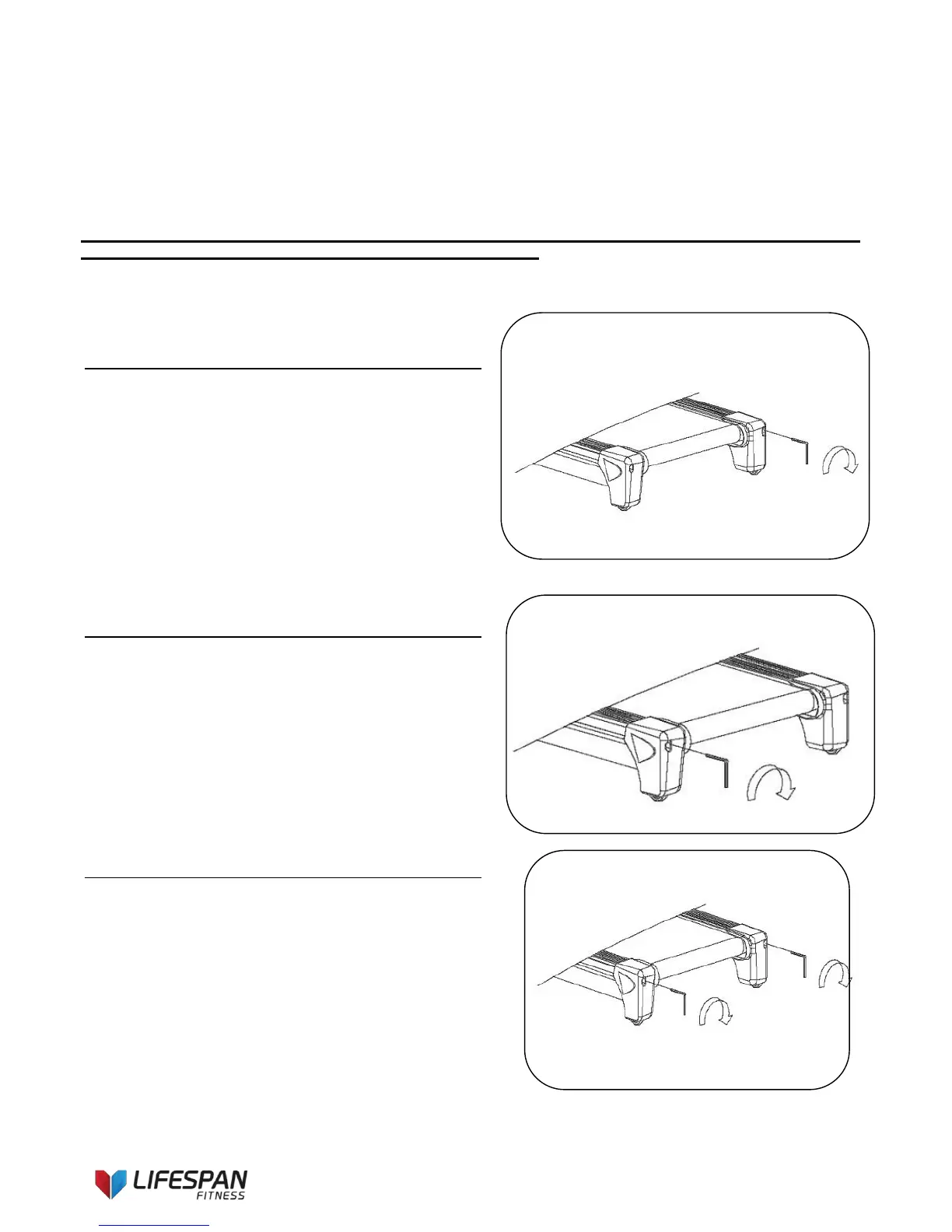 LIFESPAN
FITNESS