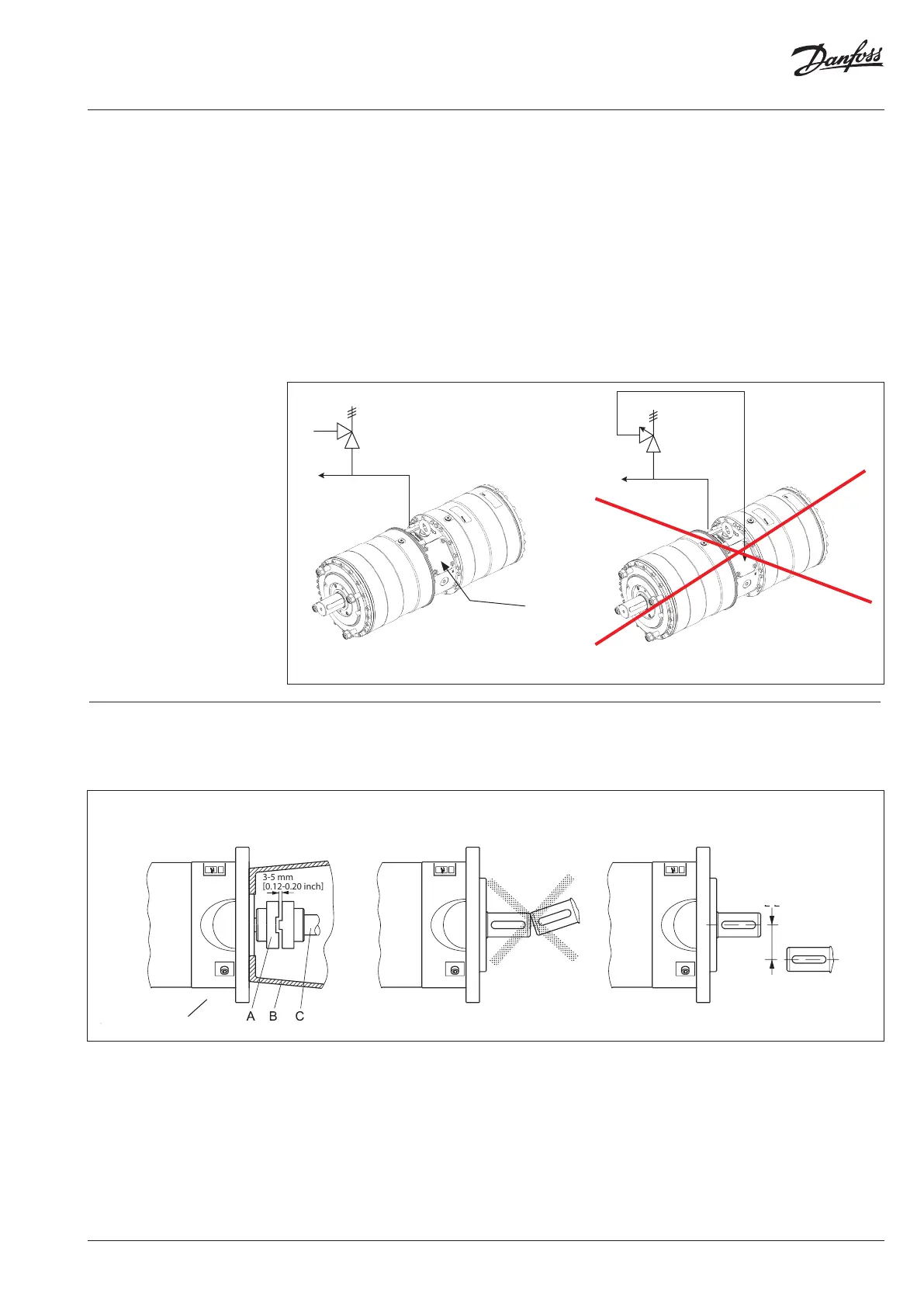 Danfoss

3-5 mm
[0.12-0.20 inch]

A B C