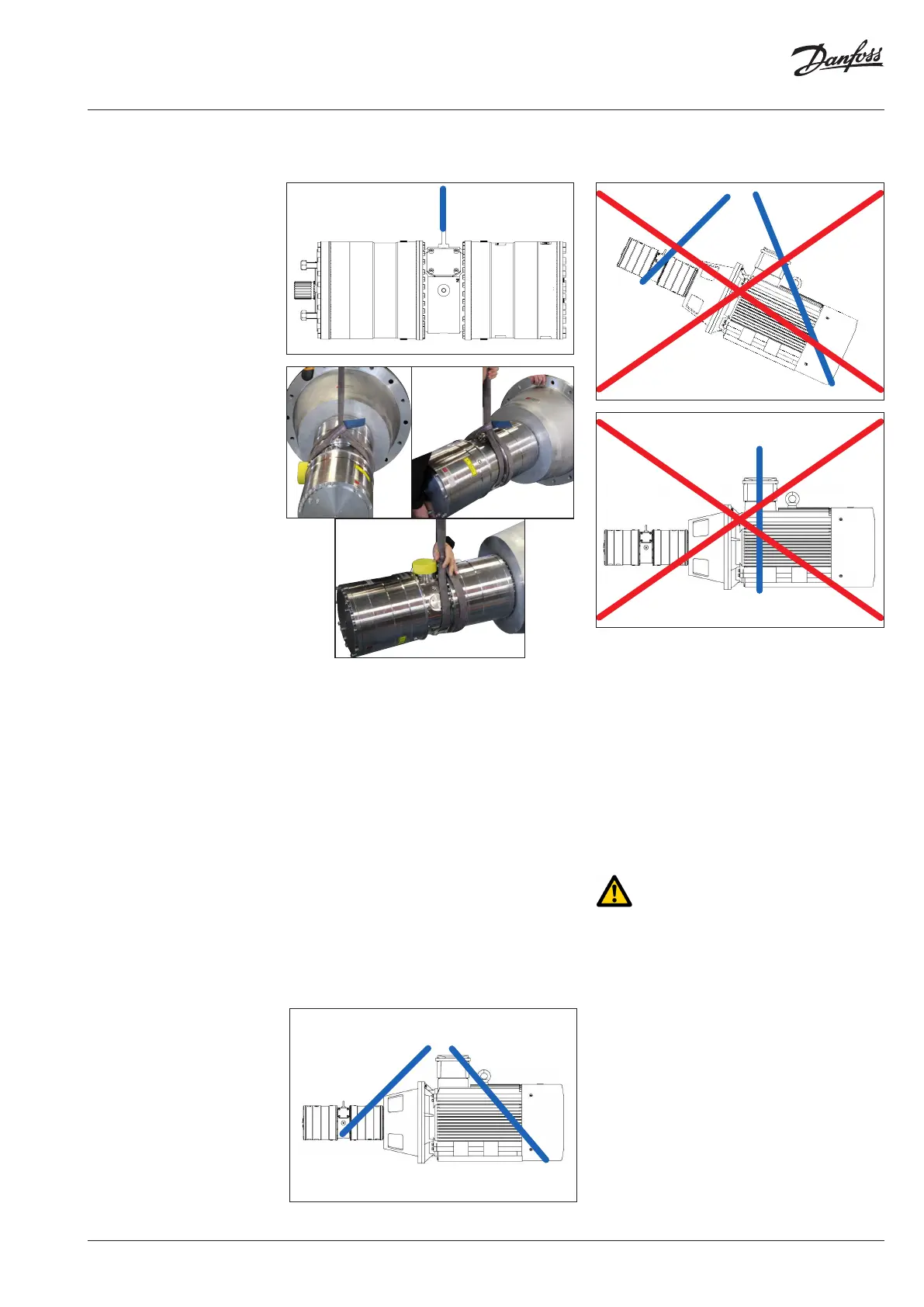 Danfoss