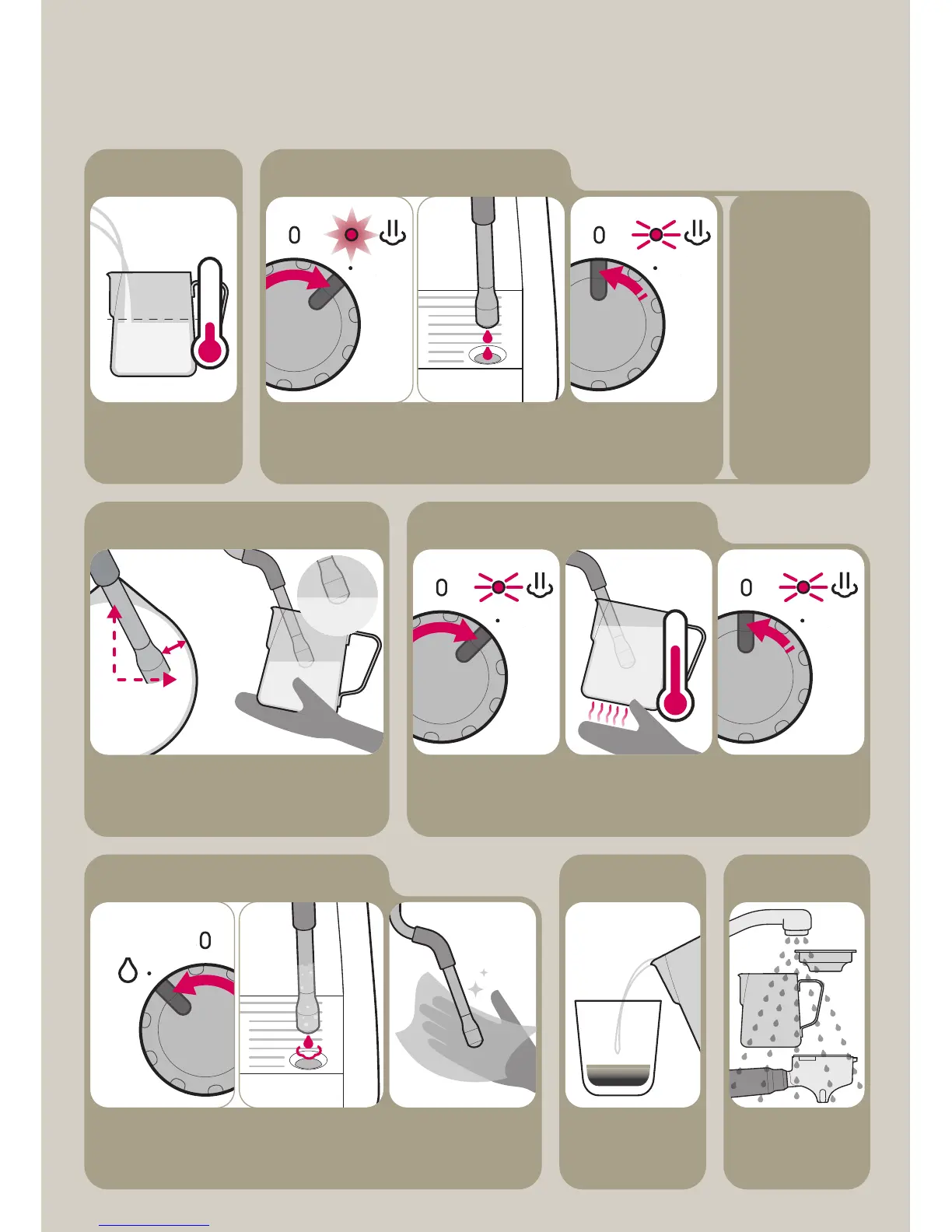 0

0

0

0

0