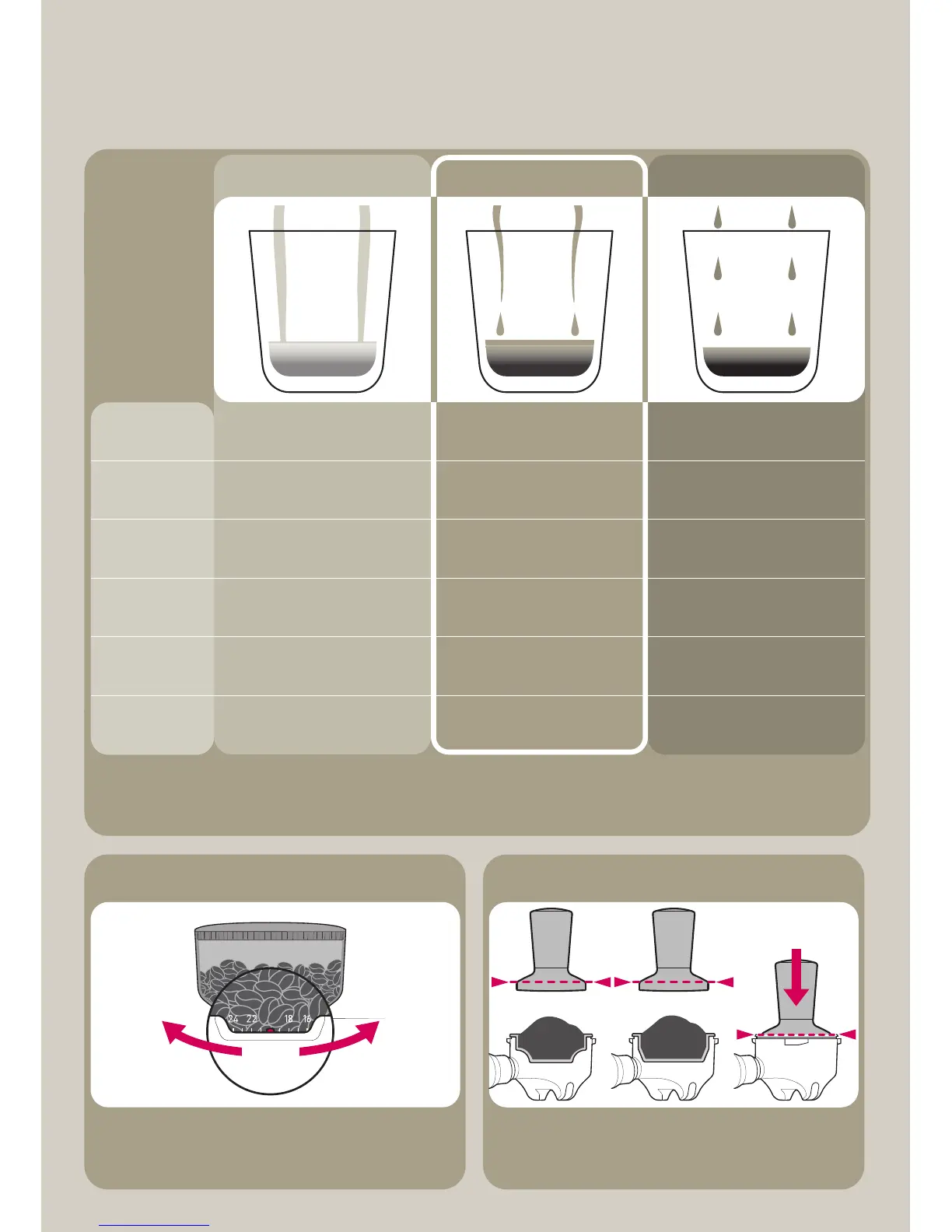 24 22 18 16