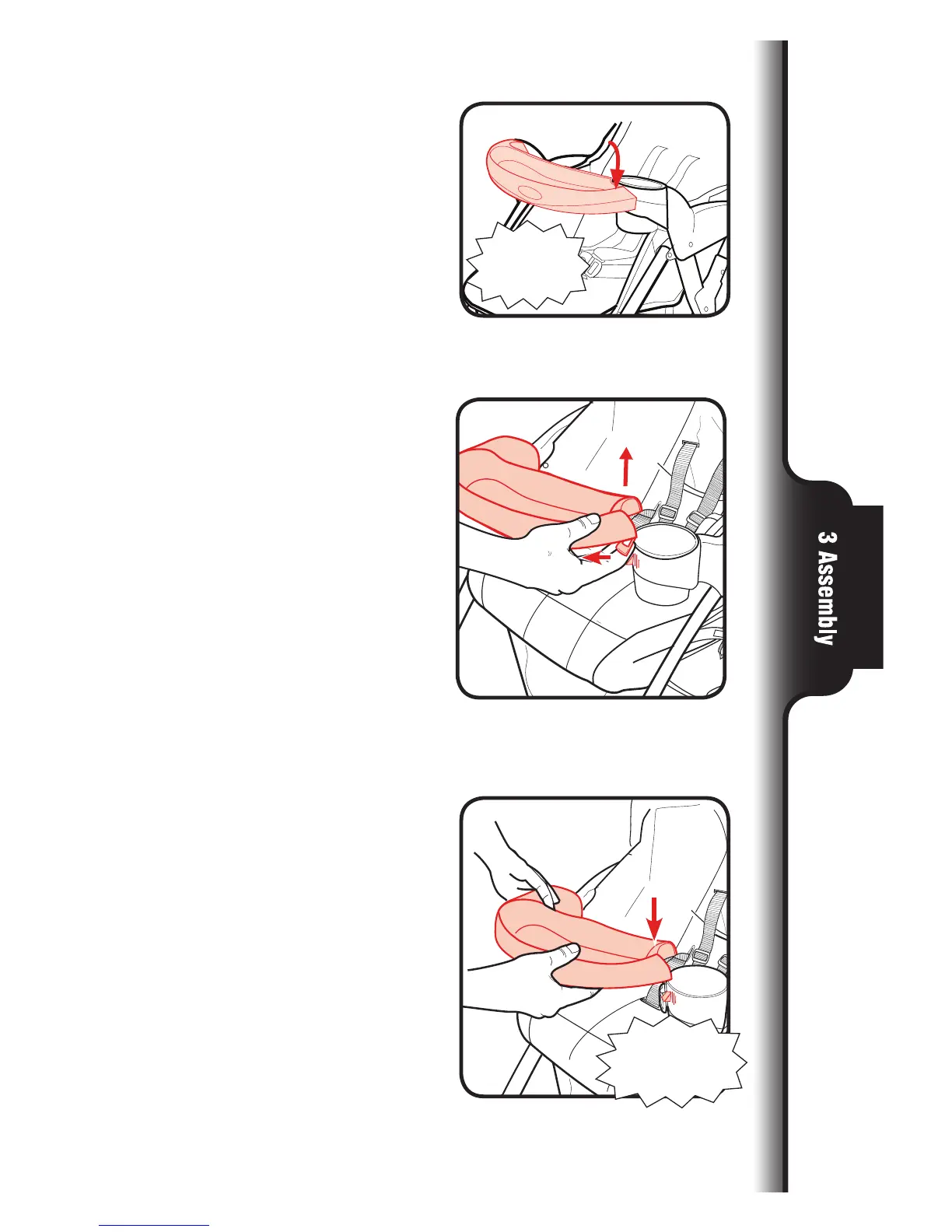 3 Assembly