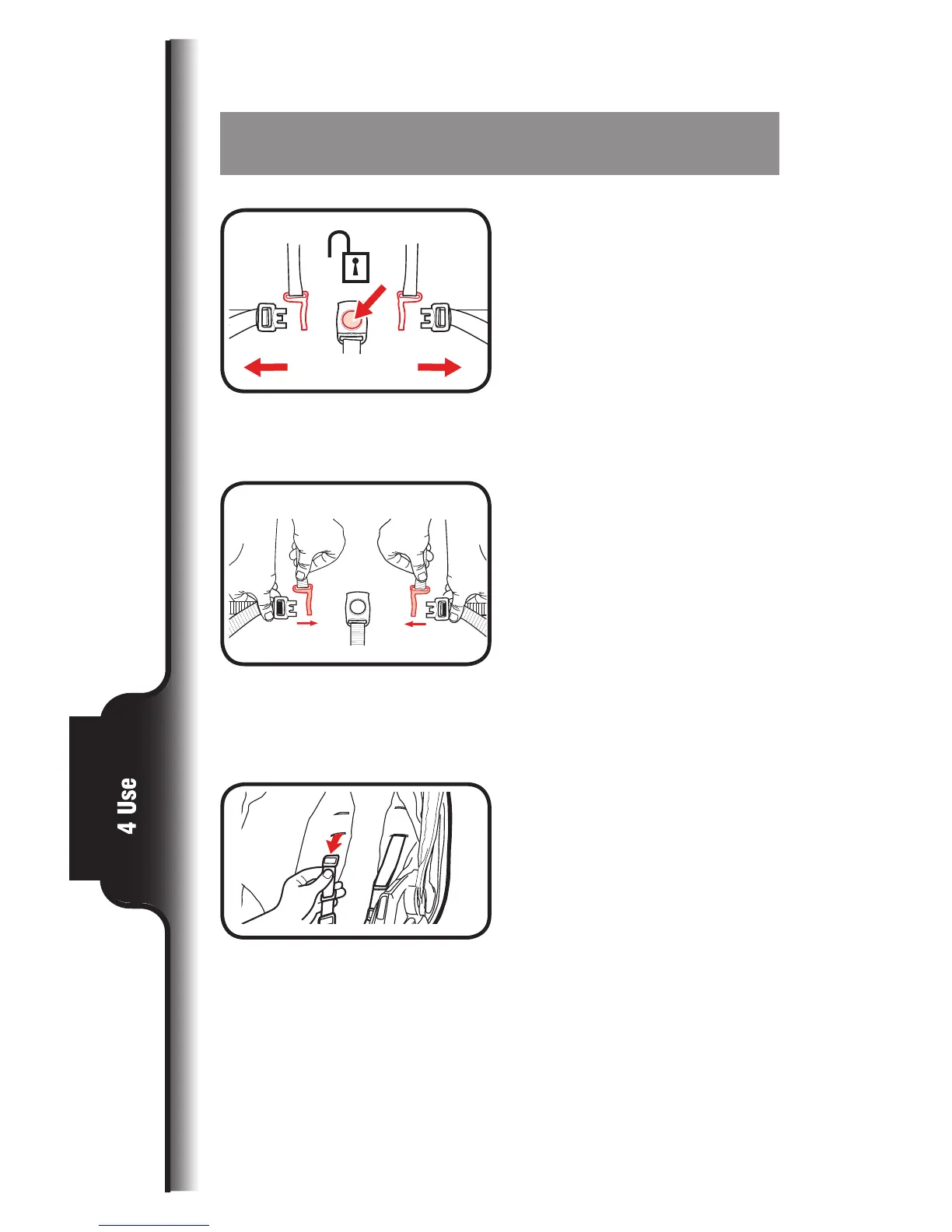 4 Use