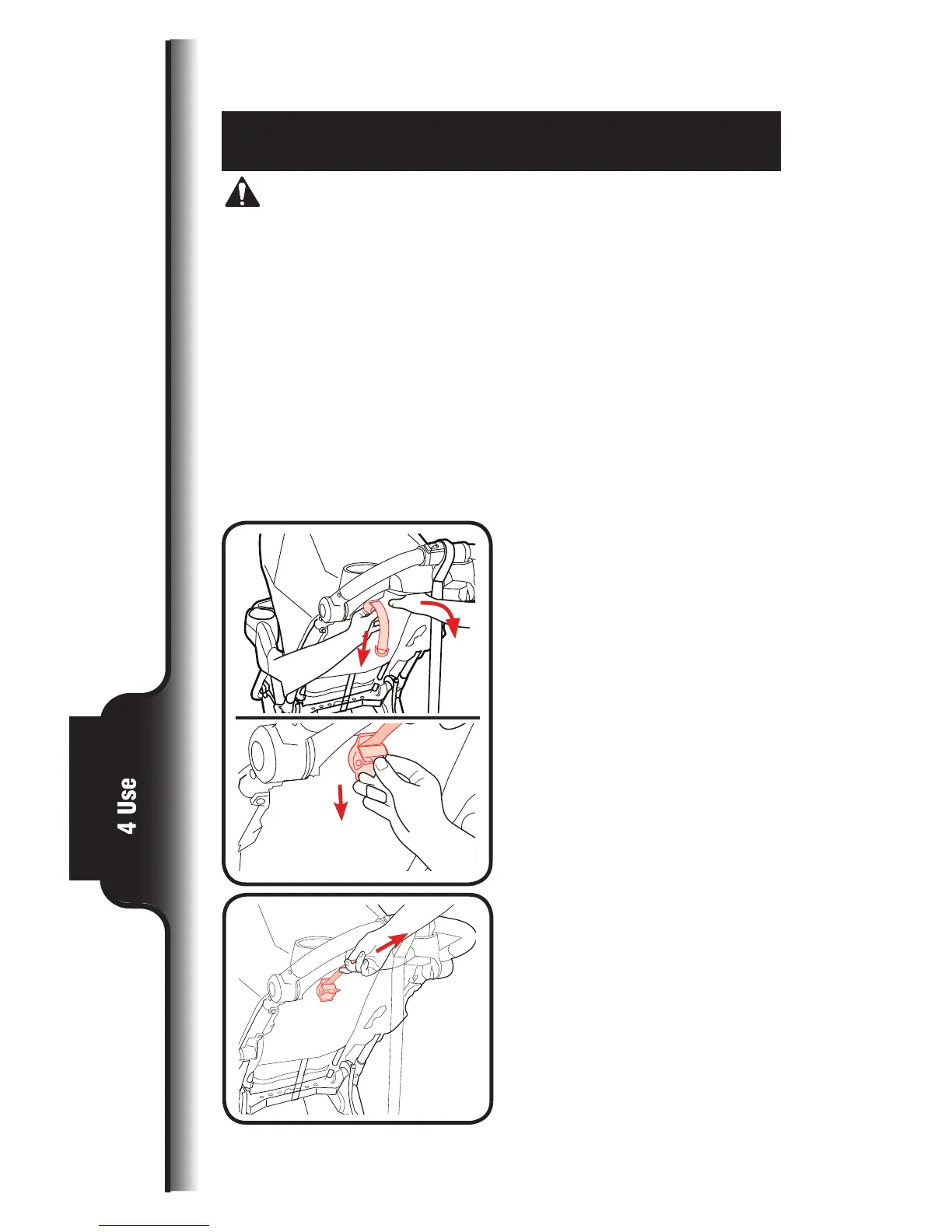 4 Use