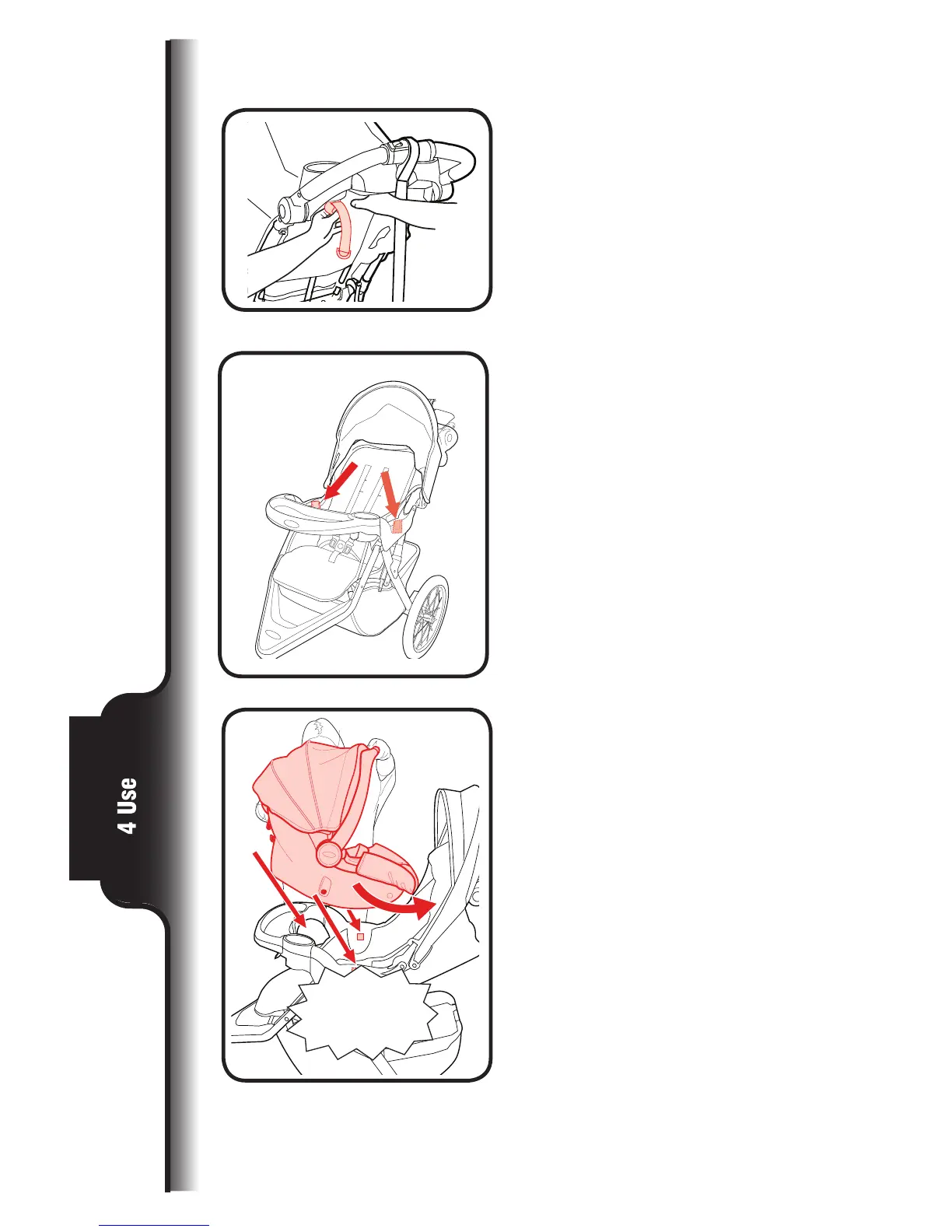 4 Use