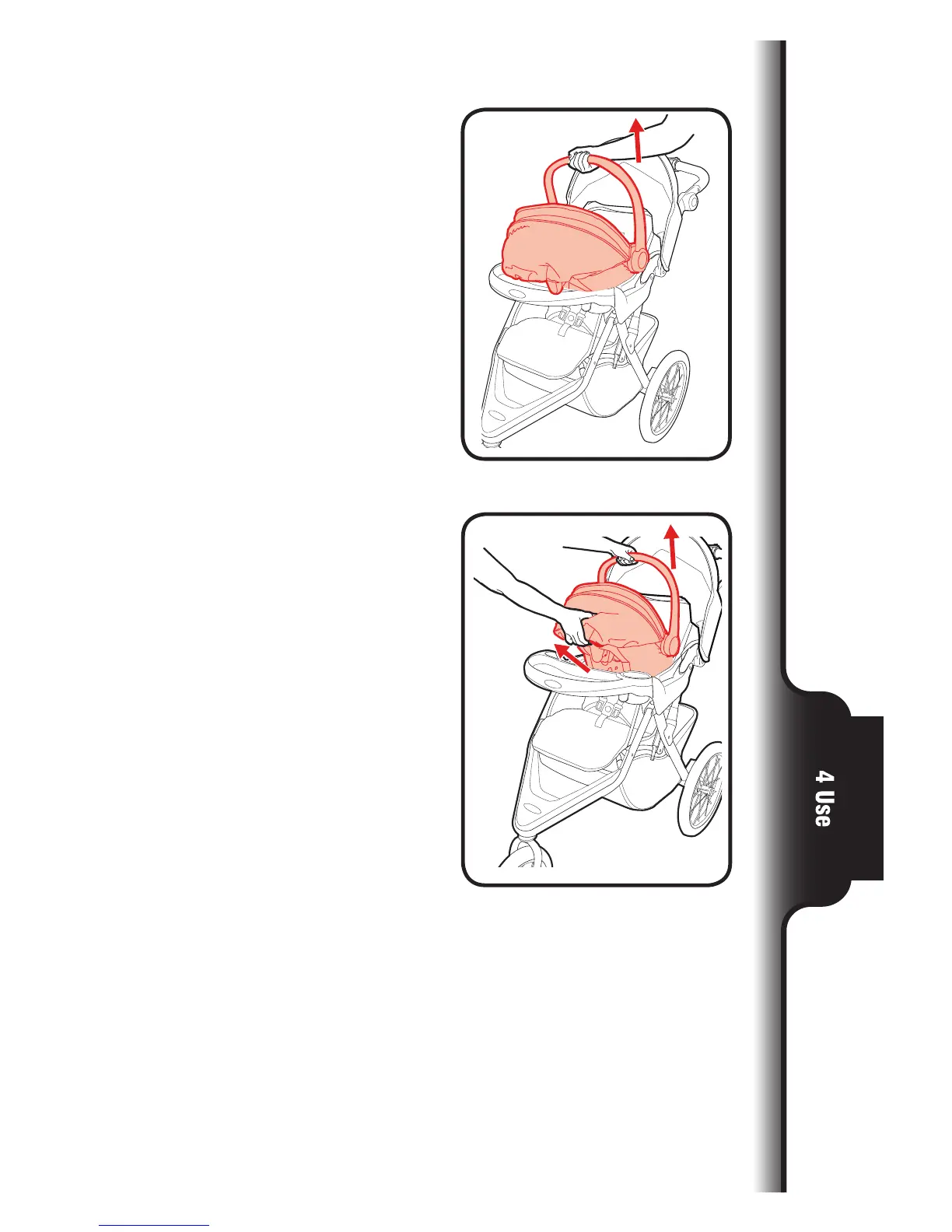 4 Use