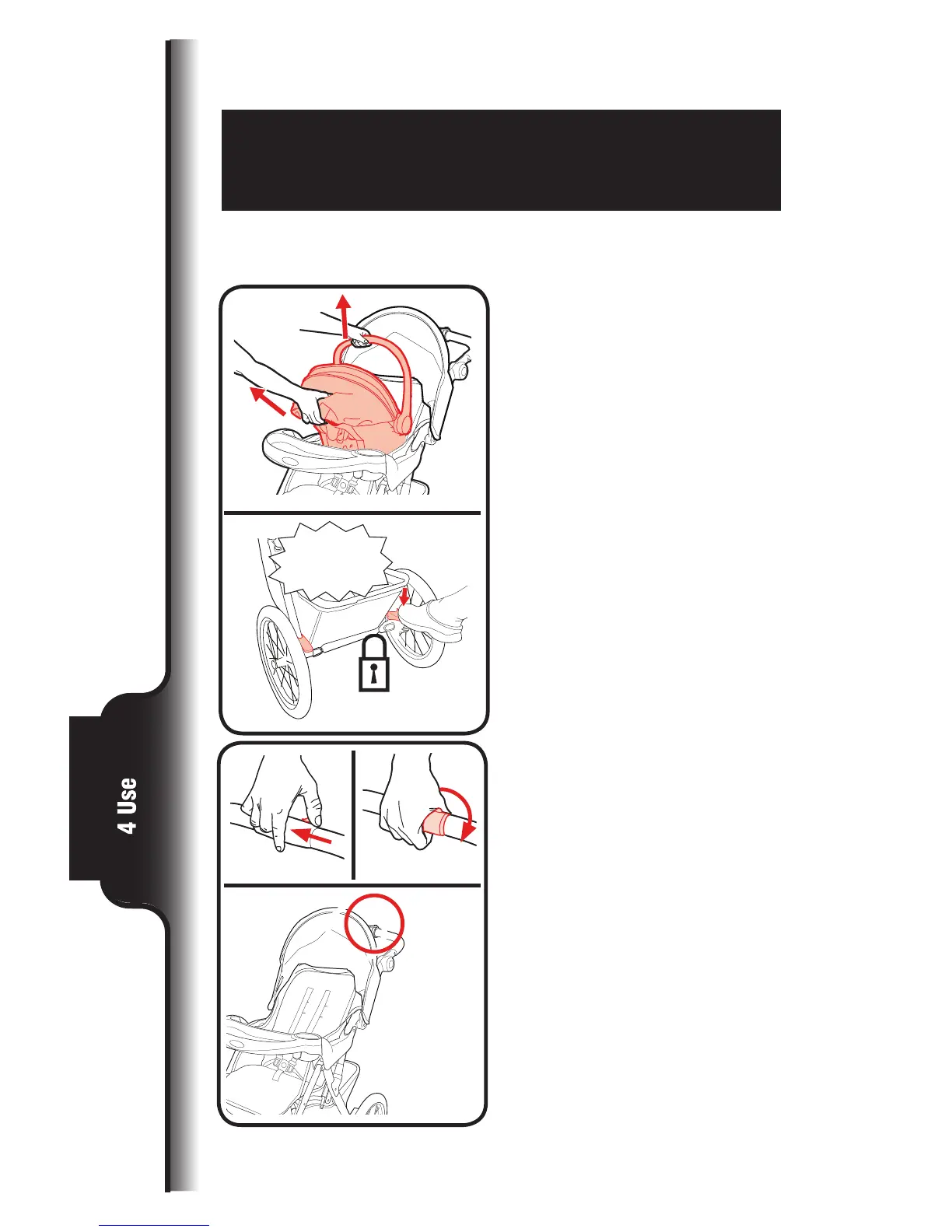 4 Use