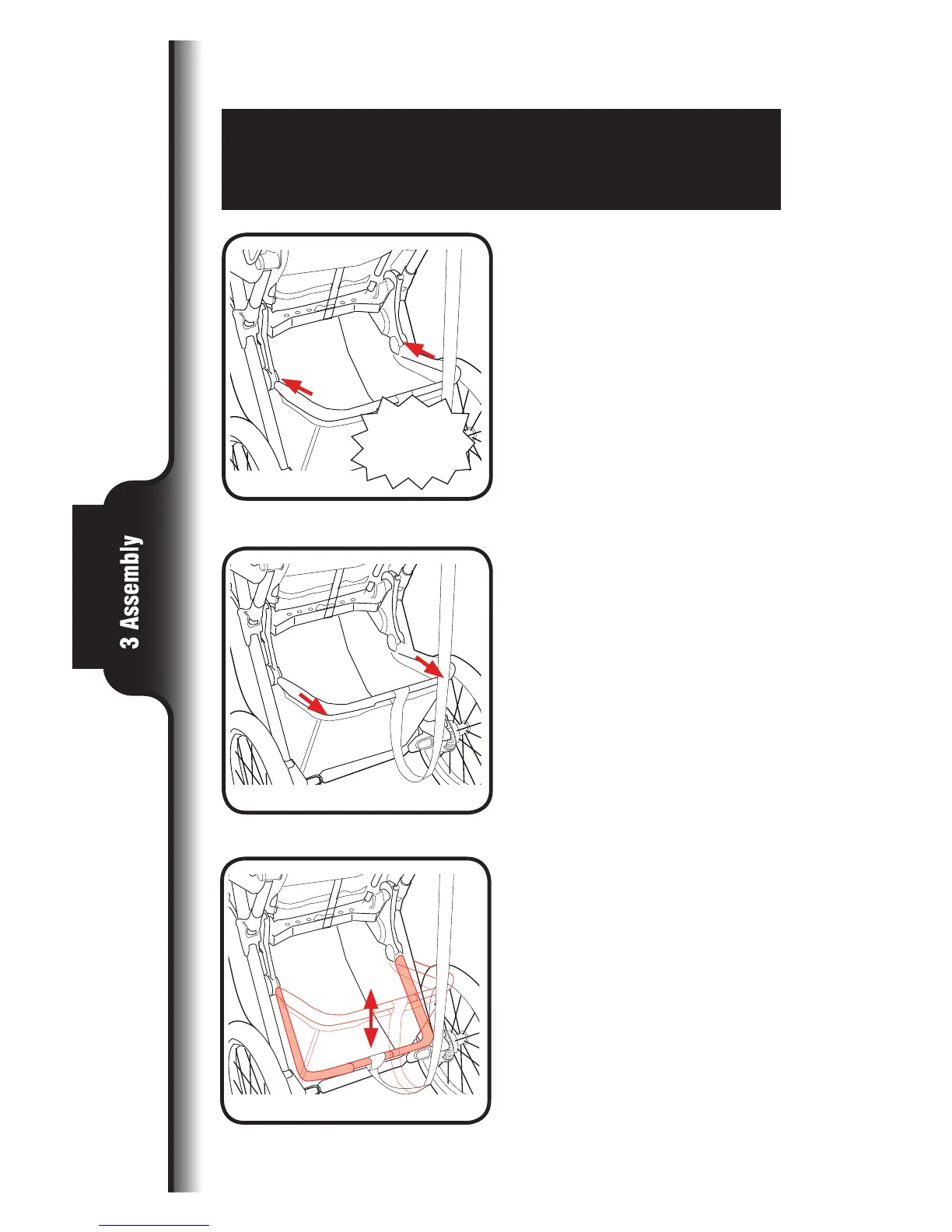 3 Assembly