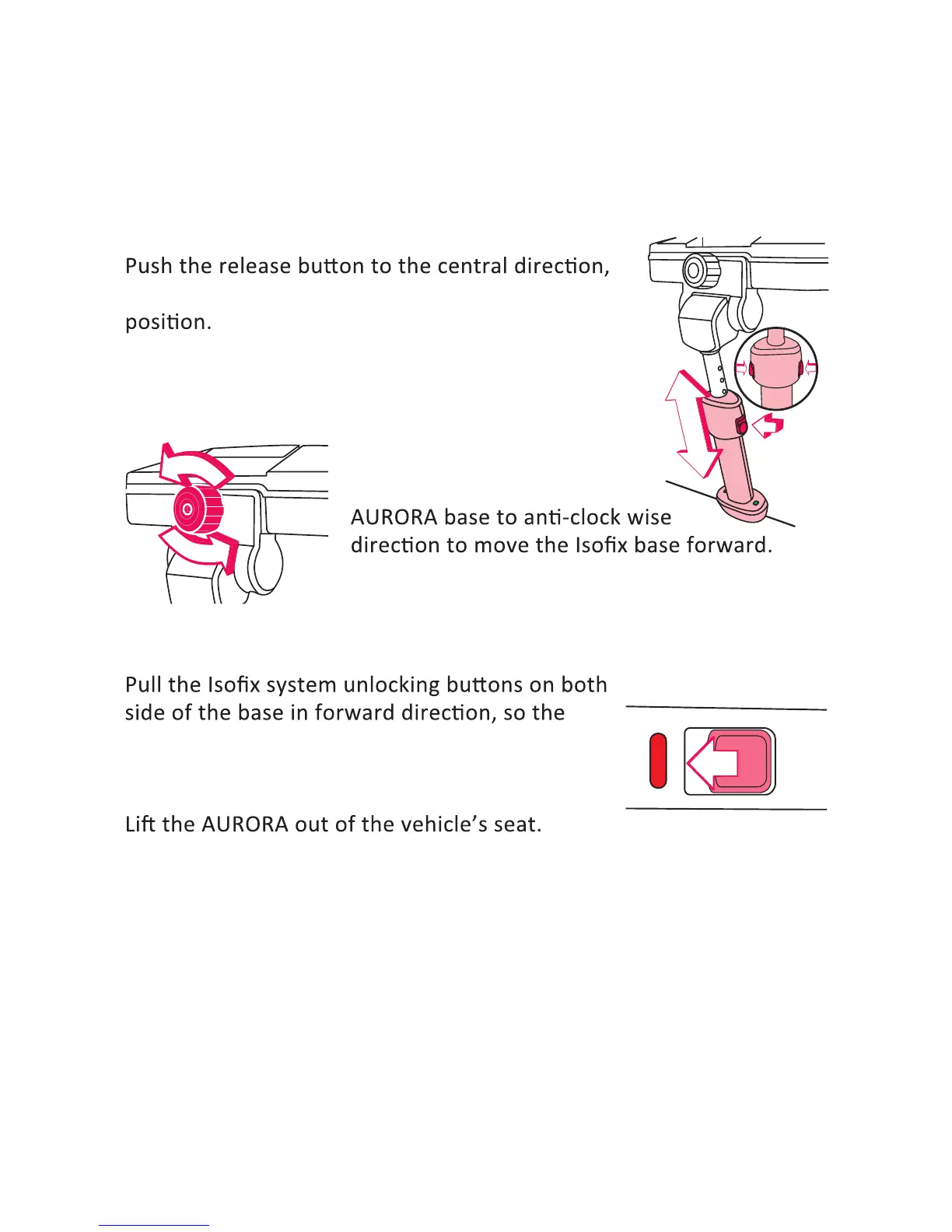 Push the release button to the central direction,

position.

AURORA base to anti-clock wise direction to move the Isofix base forward.

Pull the Isofix system unlocking buttons on both side of the base in forward direction, so the

Lift the AURORA out of the vehicle's seat.