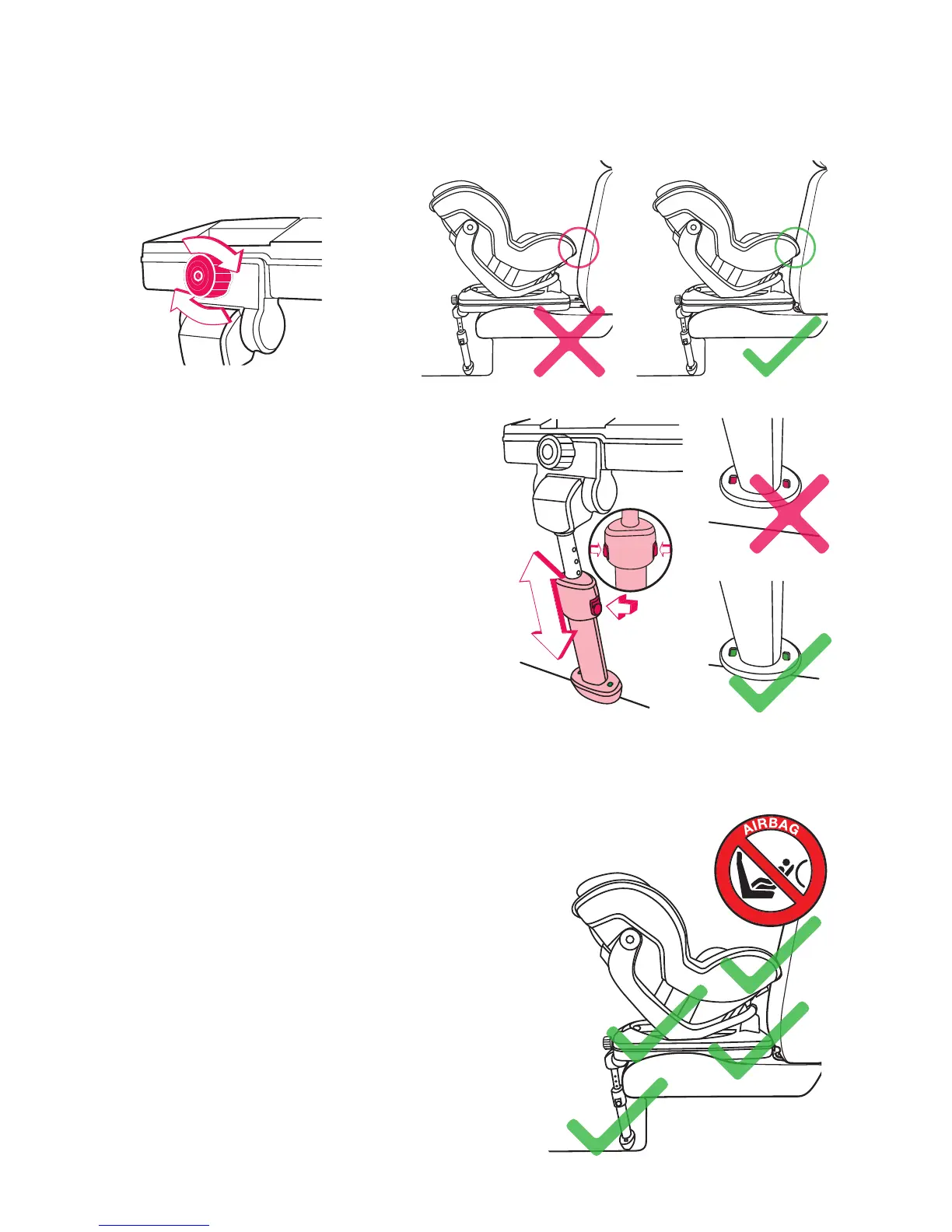 AIRBAG