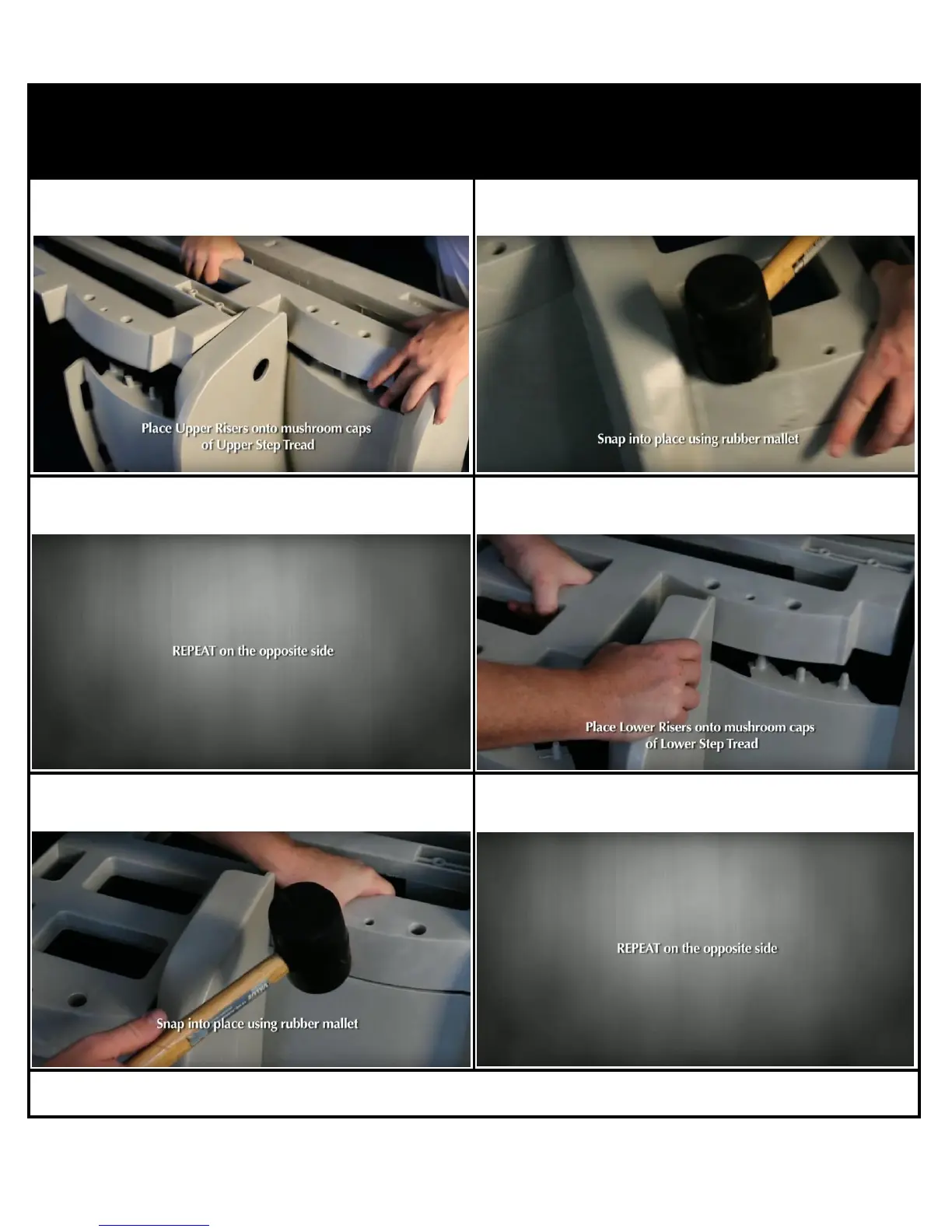 Place Upper Risers onto mushroom caps of Upper Step Tread

Snap into place using rubber mallet

REPEAT on the opposite side

Place Lower Risers onto mushroom caps of Lower Step Tread

Snap into place using rubber mallet

REPEAT on the opposite side