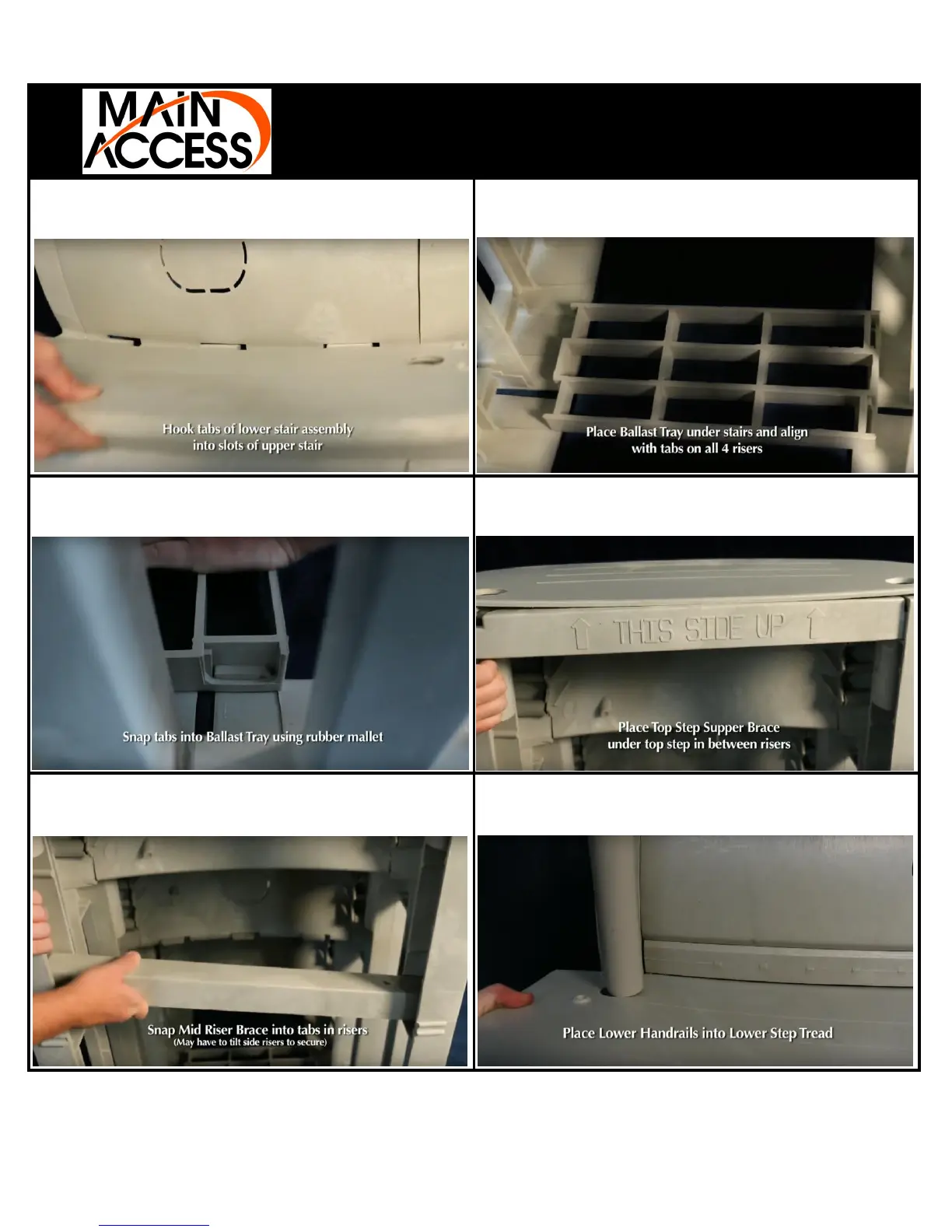 MAIN ACCESS

Hook tabs of lower stair assembly into slots of upper stair

Place Ballast Tray under stairs and align with tabs on all 4 risers

Snap tabs into Ballast Tray using rubber mallet

THIS SIDE UP

Place Top Step Supper Brace under top step in between risers

Snap Mid Riser Brace into tabs in risers
(May have to tilt side risers to secure)

Place Lower Handrails into Lower Step Tread