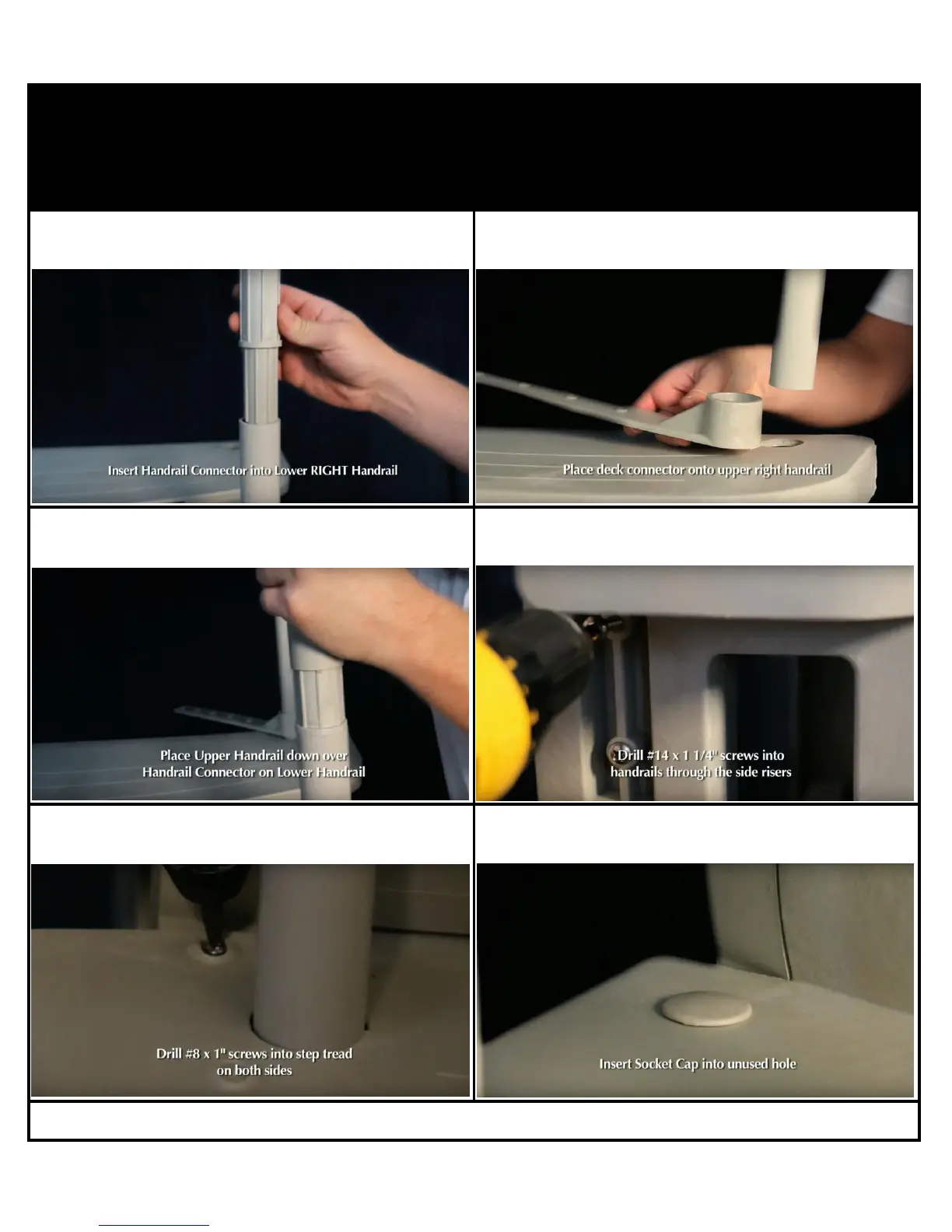 Insert Handrail Connector into Lower RIGHT Handrail

Place deck connector onto upper right handrail

Place Upper Handrail down over Handrail Connector on Lower Handrail

Drill #14 x 1 1/4" screws into handrails through the side risers

Drill #8 x 1" screws into step tread on both sides

Insert Socket Cap into unused hole