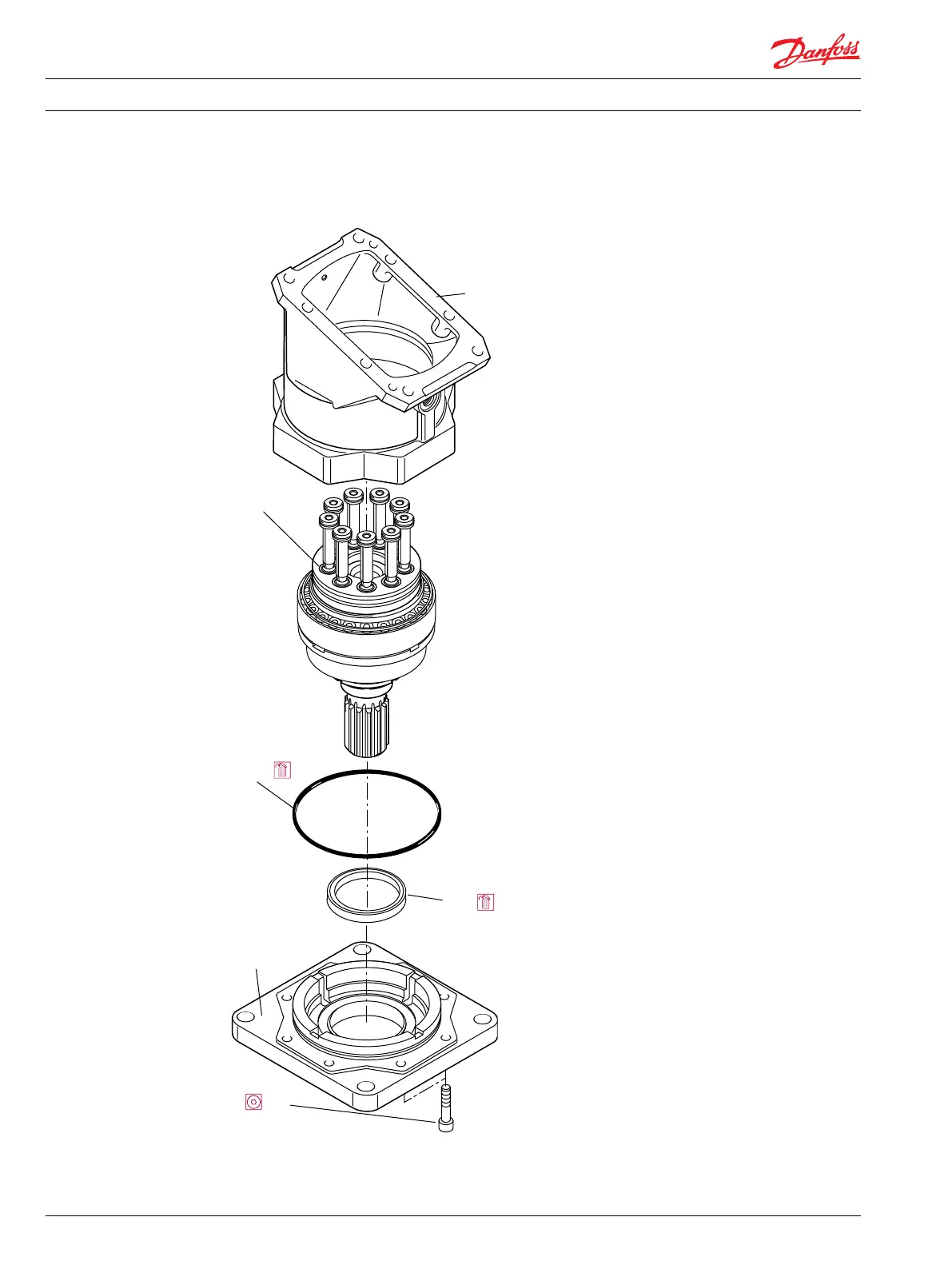 Danfoss