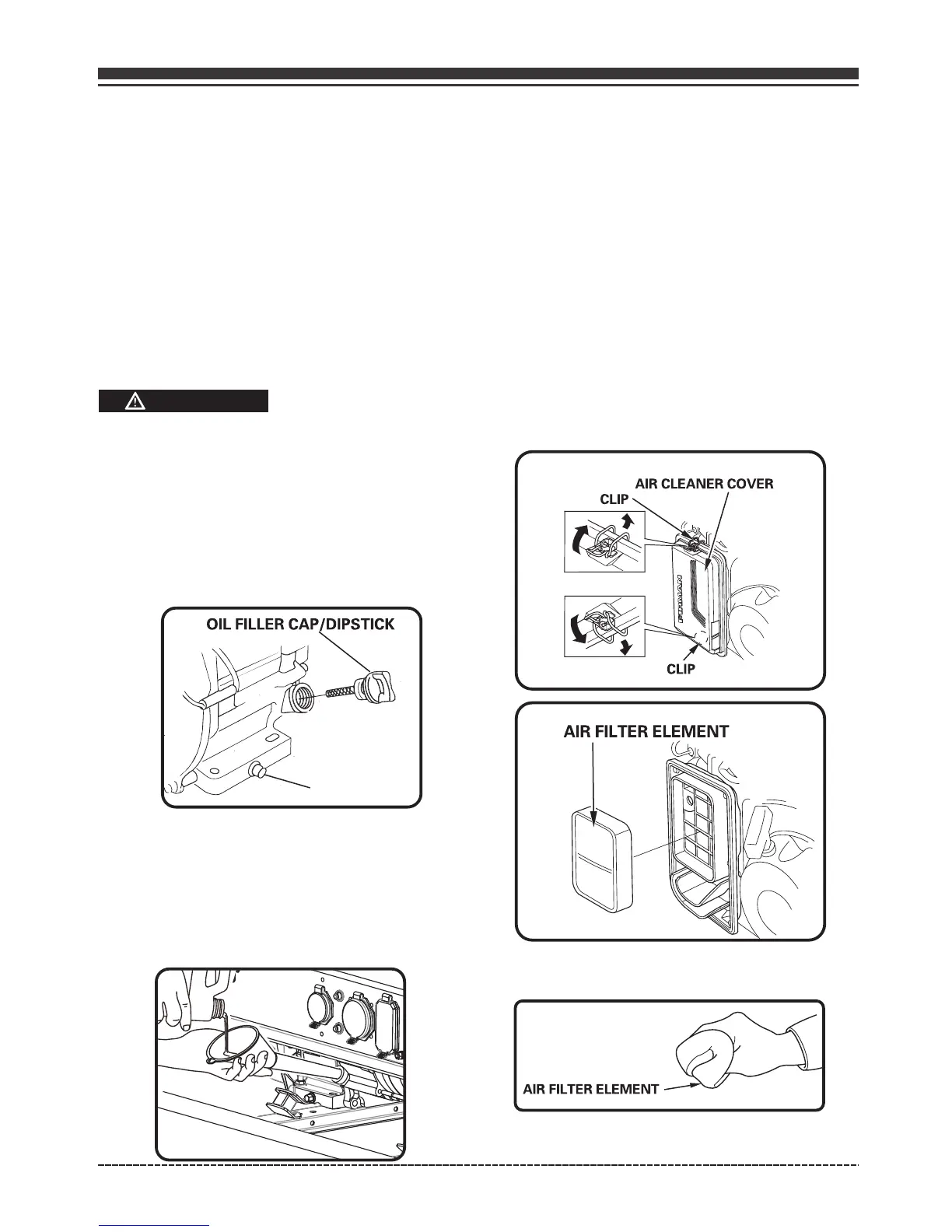 AIR CLEANER COVER
CLIP
FIRMAN
CLIP

OIL FILLER CAP/DIPSTICK

AIR FILTER ELEMENT

AIR FILTER ELEMENT